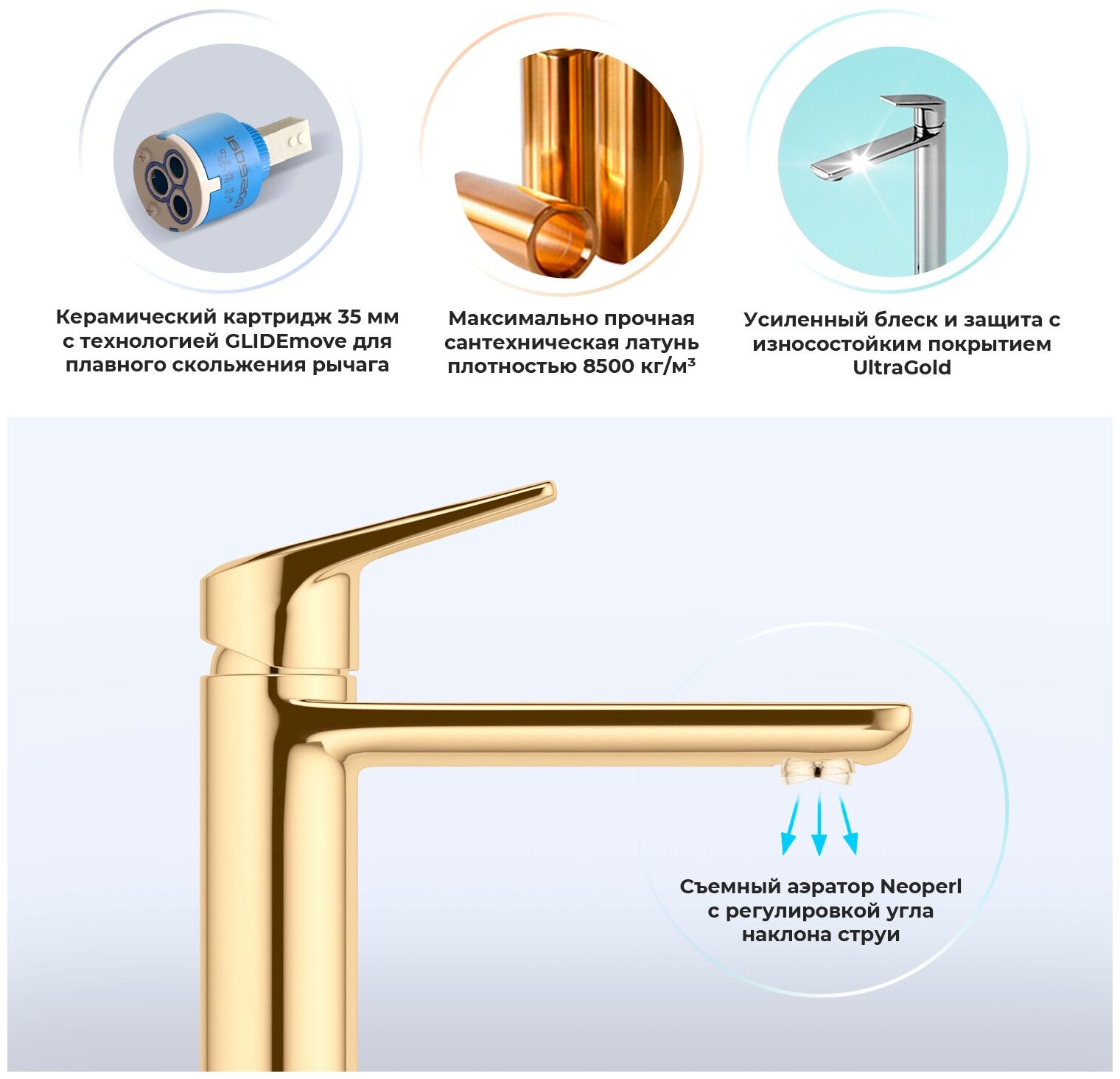 Керамический картридж 35 мм с технологией GLIDEmove для плавного скольжения рычага

Максимально прочная сантехническая латунь плотностью 8500 кг/м³

Усиленный блеск и защита с износостойким покрытием UltraGold

Съемный аэратор Neoperl с регулировкой угла наклона струи