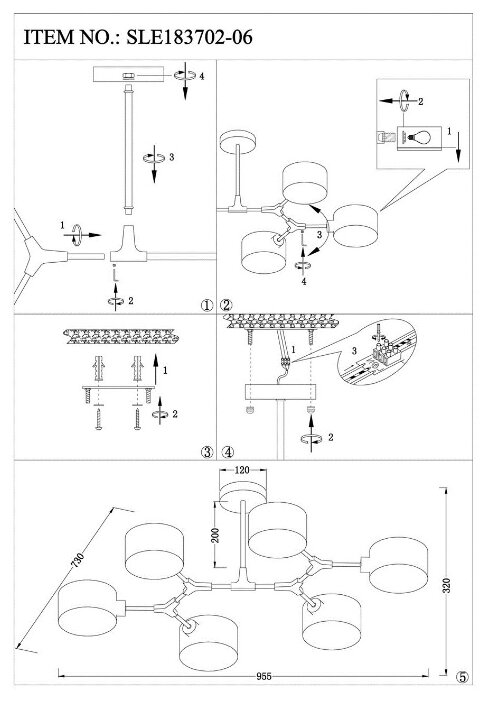 ITEM NO.: SLE183702-06

4
3
1
2
①
2
1
3
4
②
1
2
③
1
3
2
④
120
200
730
320
955
⑤