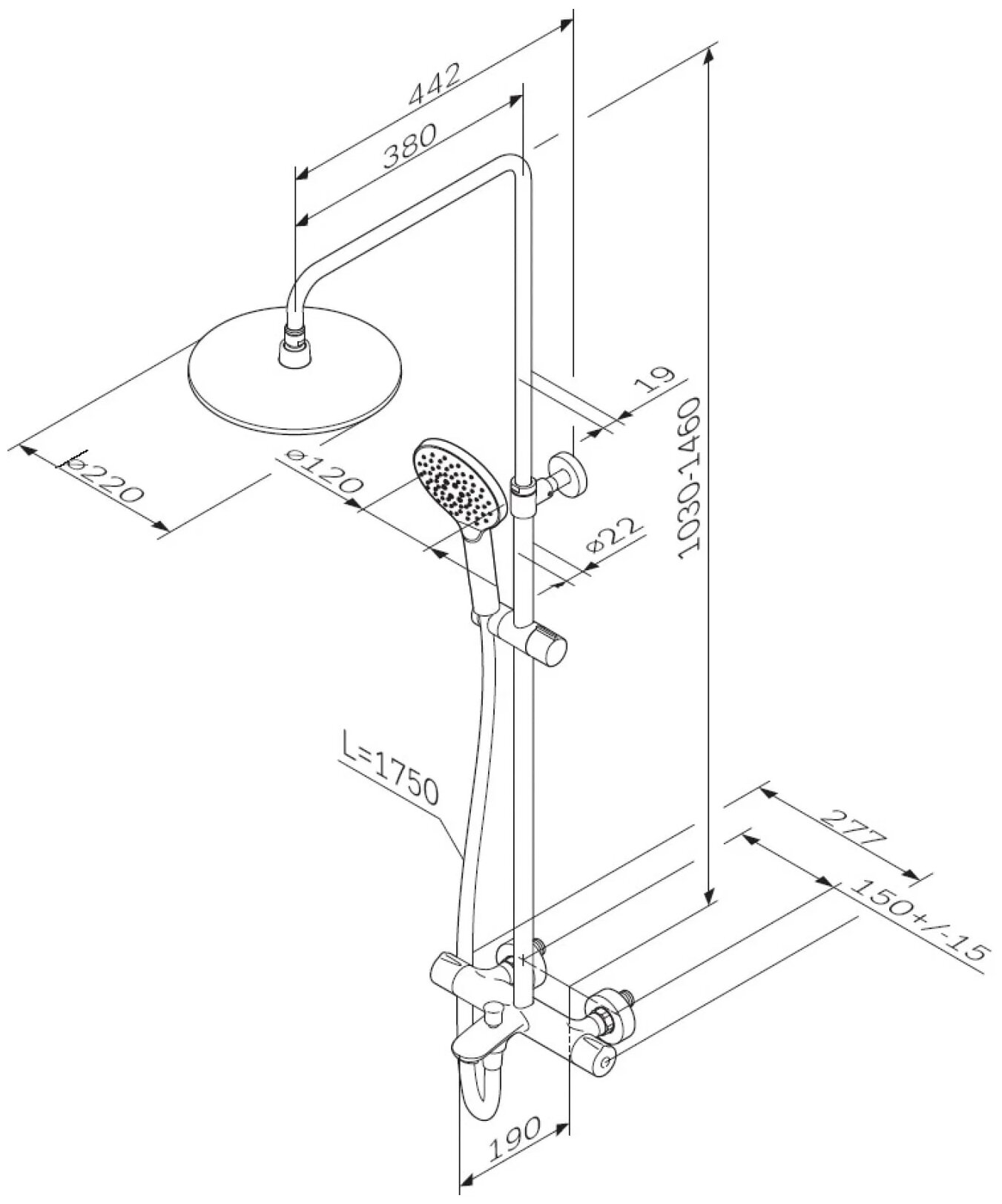 442
380
19
1030-1460
ø220
ø120
ø22
L=1750
277
150+/-15
190