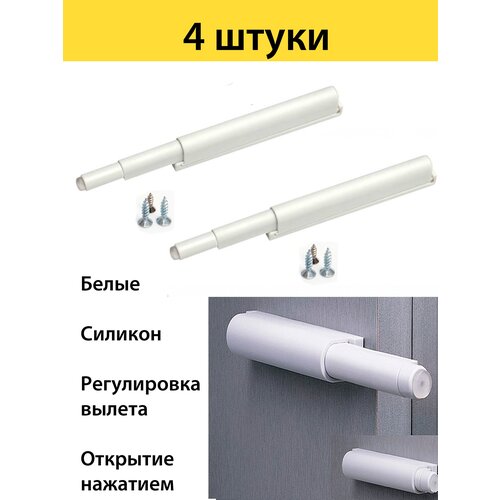 4 штуки

Белые

Силикон

Регулировка вылета

Открытие нажатием