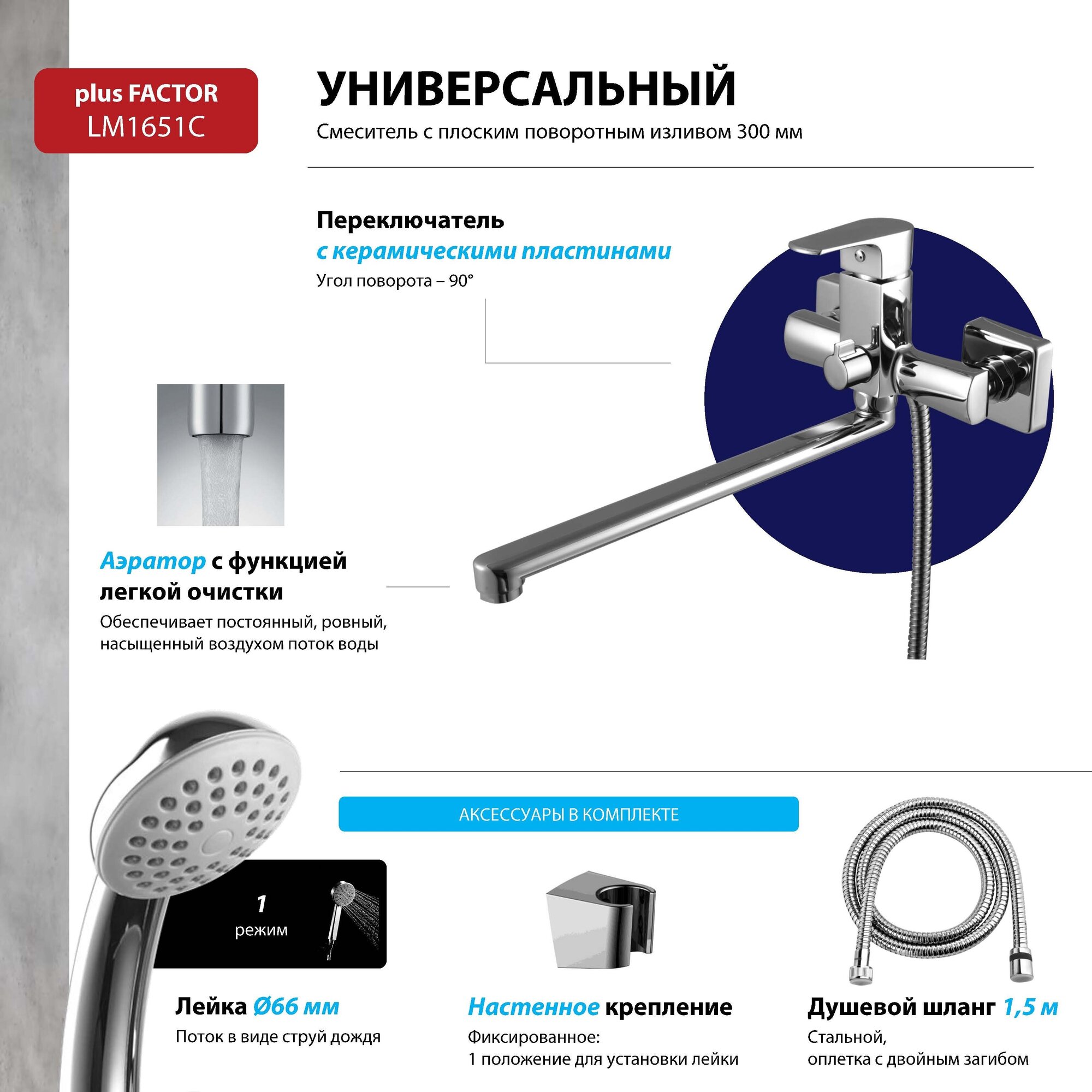 plus FACTOR
LM1651C

УНИВЕРСАЛЬНЫЙ

Смеситель с плоским поворотным изливом 300 мм

Переключатель
с керамическими пластинами
Угол поворота – 90°

Аэратор с функцией легкой очистки
Обеспечивает постоянный, ровный, насыщенный воздухом поток воды

АКСЕССУАРЫ В КОМПЛЕКТЕ

1
режим

Лейка Ø66 мм
Поток в виде струй дождя

Настенное крепление
Фиксированное:
1 положение для установки лейки

Душевой шланг 1,5 м
Стальной,
оплетка с двойным загибом