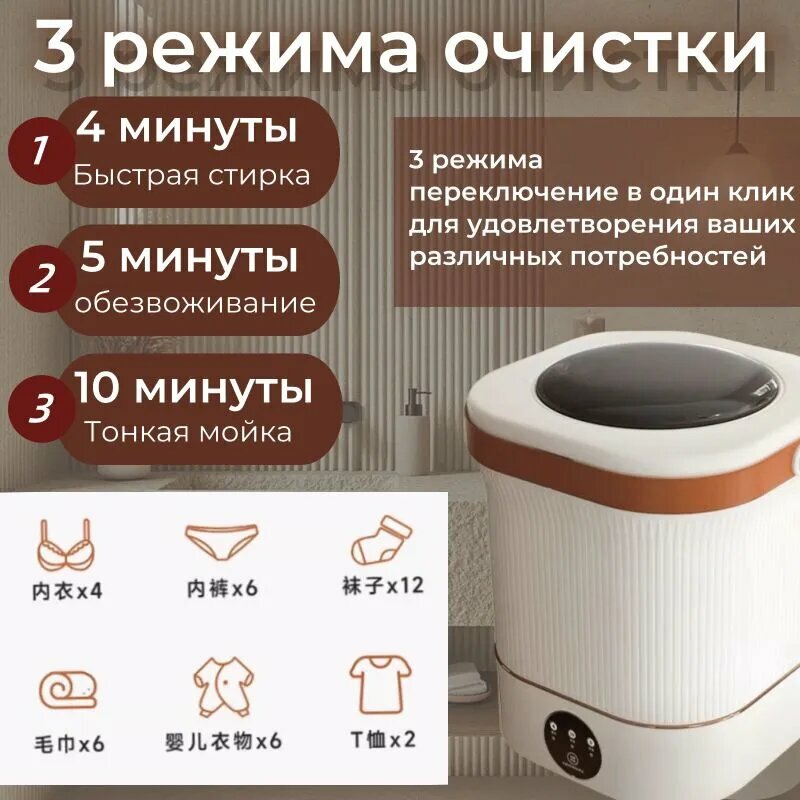 3 режима очистки

1 4 минуты
Быстрая стирка

2 5 минуты
обезвоживание

3 10 минуты
Тонкая мойка

3 режима
переключение в один клик
для удовлетворения ваших
различных потребностей

内衣x4

内裤x6

袜子x12

毛巾x6

婴儿衣物x6

T恤x2