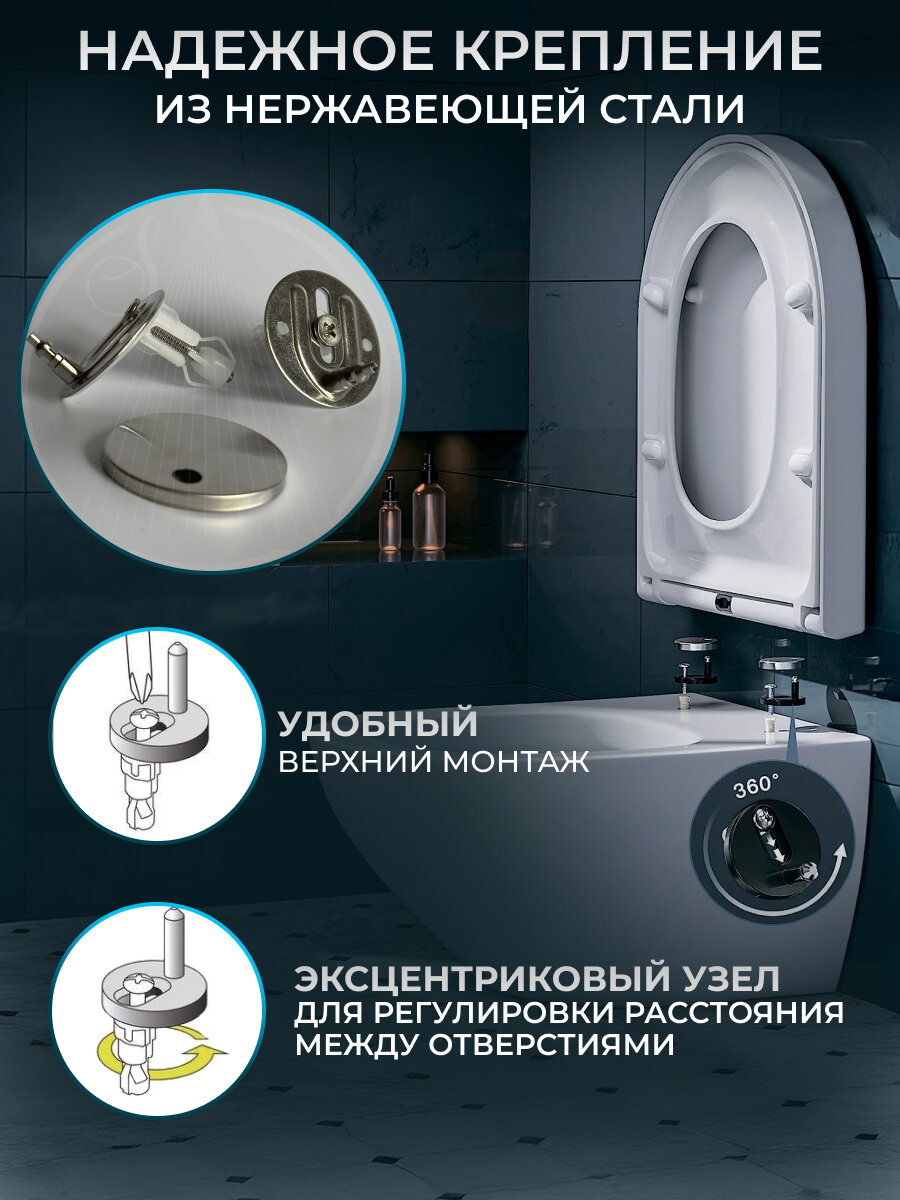 НАДЕЖНОЕ КРЕПЛЕНИЕ
ИЗ НЕРЖАВЕЮЩЕЙ СТАЛИ

УДОБНЫЙ
ВЕРХНИЙ МОНТАЖ

360°

ЭКСЦЕНТРИКОВЫЙ УЗЕЛ
ДЛЯ РЕГУЛИРОВКИ РАССТОЯНИЯ МЕЖДУ ОТВЕРСТИЯМИ