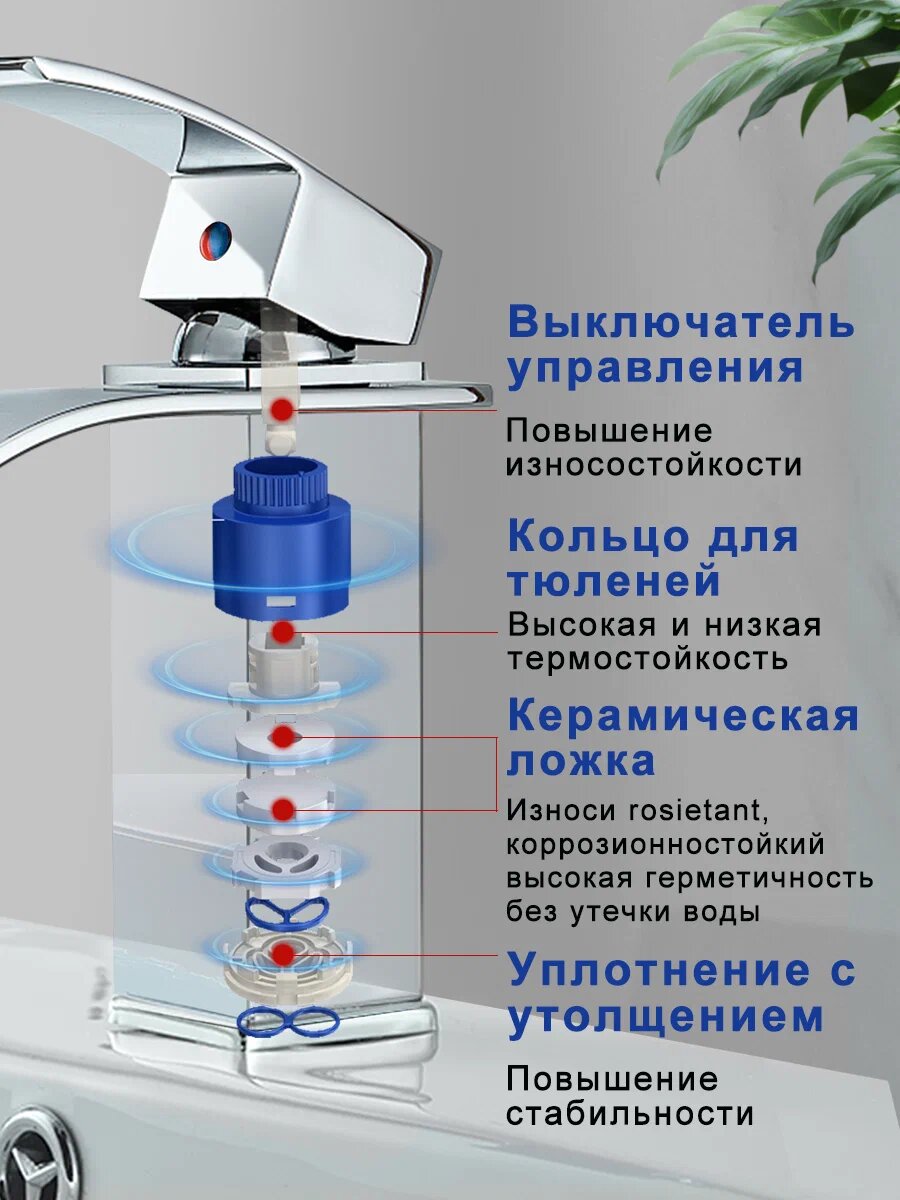 Выключатель управления

Повышение износостойкости

Кольцо для тюленей

Высокая и низкая термостойкость

Керамическая ложка

Износи rosietant, коррозионностойкий высокая герметичность без утечки воды

Уплотнение с утолщением

Повышение стабильности