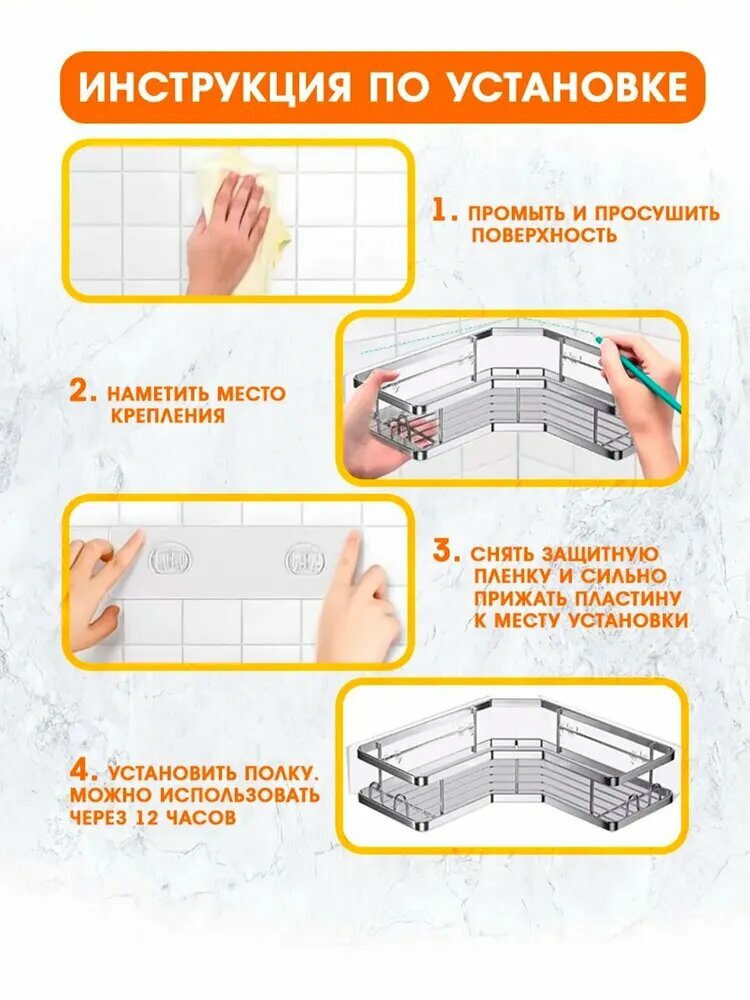 ИНСТРУКЦИЯ ПО УСТАНОВКЕ

1. ПРОМЫТЬ И ПРОСУШИТЬ ПОВЕРХНОСТЬ

2. НАМЕТИТЬ МЕСТО КРЕПЛЕНИЯ

3. СНЯТЬ ЗАЩИТНУЮ ПЛЕНКУ И СИЛЬНО ПРИЖАТЬ ПЛАСТИНУ К МЕСТУ УСТАНОВКИ

4. УСТАНОВИТЬ ПОЛКУ. МОЖНО ИСПОЛЬЗОВАТЬ ЧЕРЕЗ 12 ЧАСОВ