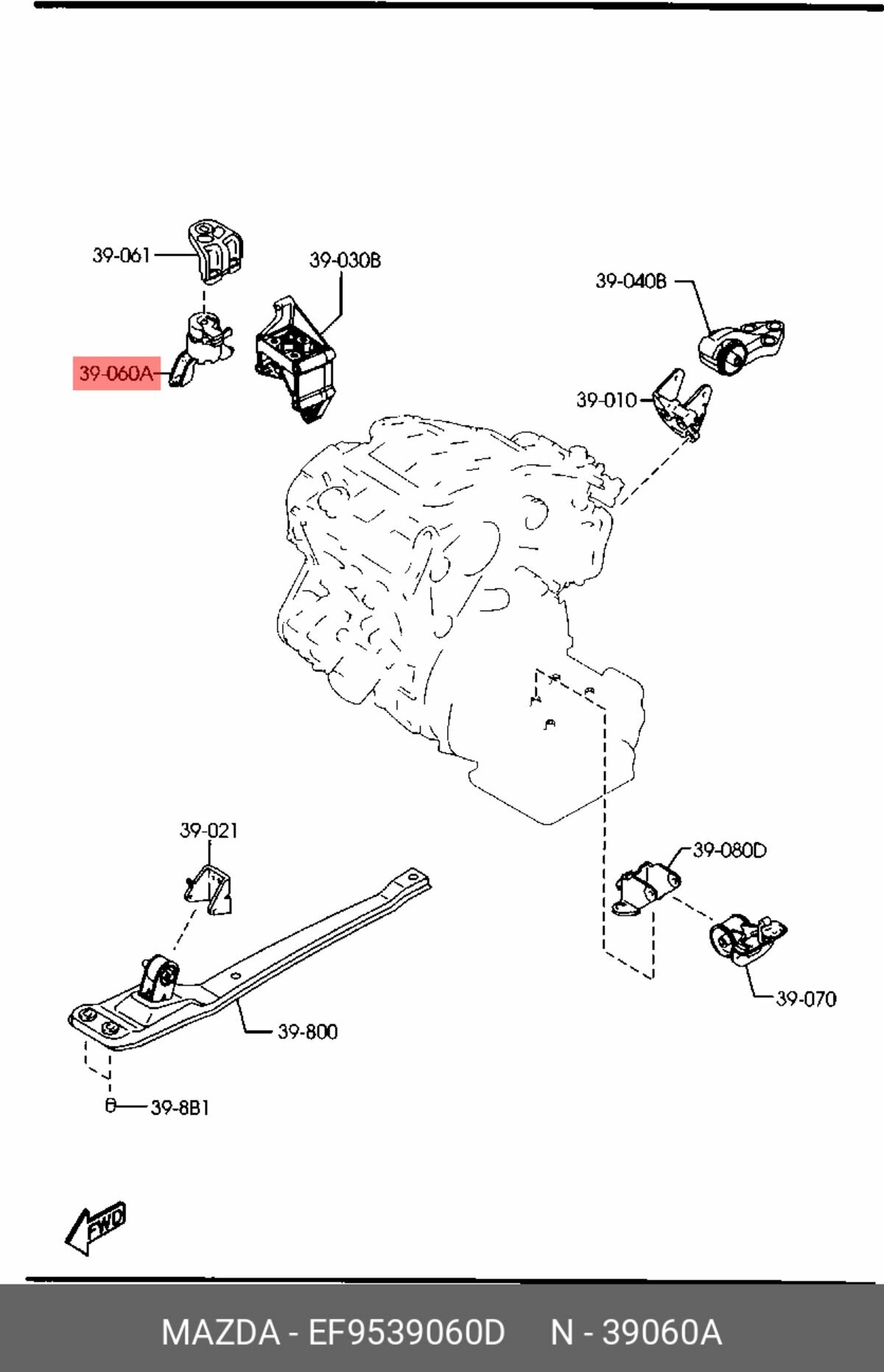 39-061

39-030B

39-040B

39-060A

39-010

39-021

39-080D

39-070

39-800

39-8B1

FWD

MAZDA - EF9539060D N - 39060A