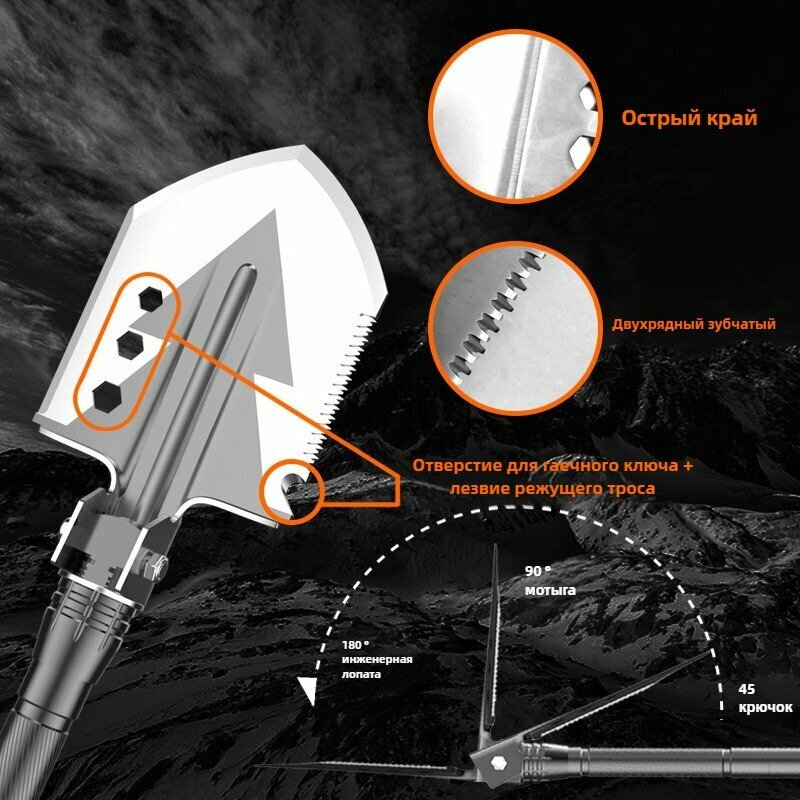 Острый край

Двухрядный зубчатый

Отверстие для гаечного ключа + лезвие режущего троса

90 ° мотыга

180 ° инженерная лопата

45 крючок