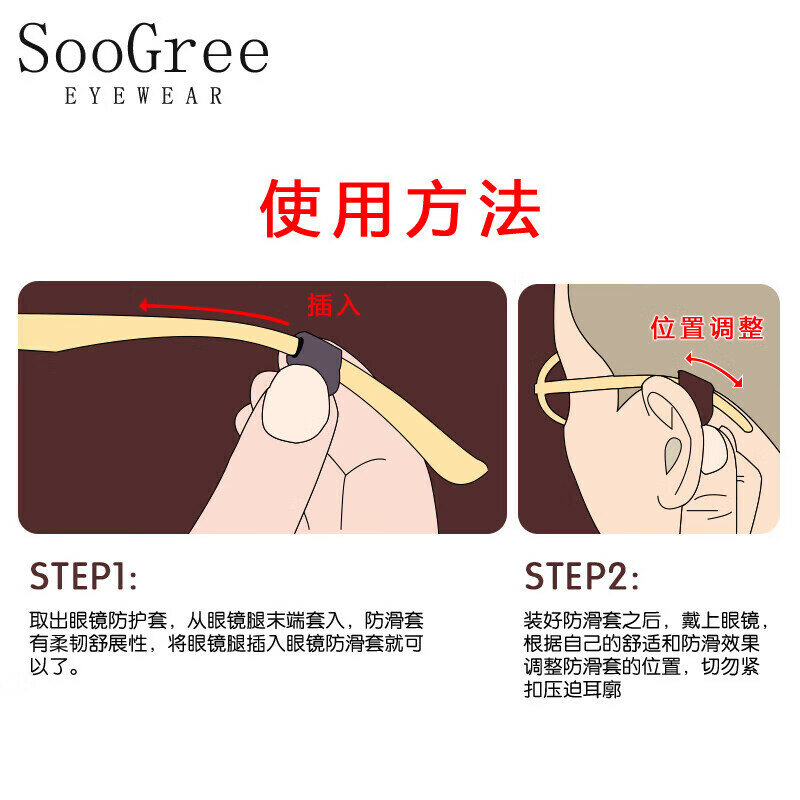 SooGree
EYEWEAR

使用方法

插入

位置调整

STEP1:

取出眼镜防护套，从眼镜腿末端套入，防滑套有柔韧舒展性，将眼镜腿插入眼镜防滑套就可以了。

STEP2:

装好防滑套之后，戴上眼镜，根据自己的舒适和防滑效果调整防滑套的位置，切勿紧扣压迫耳廓