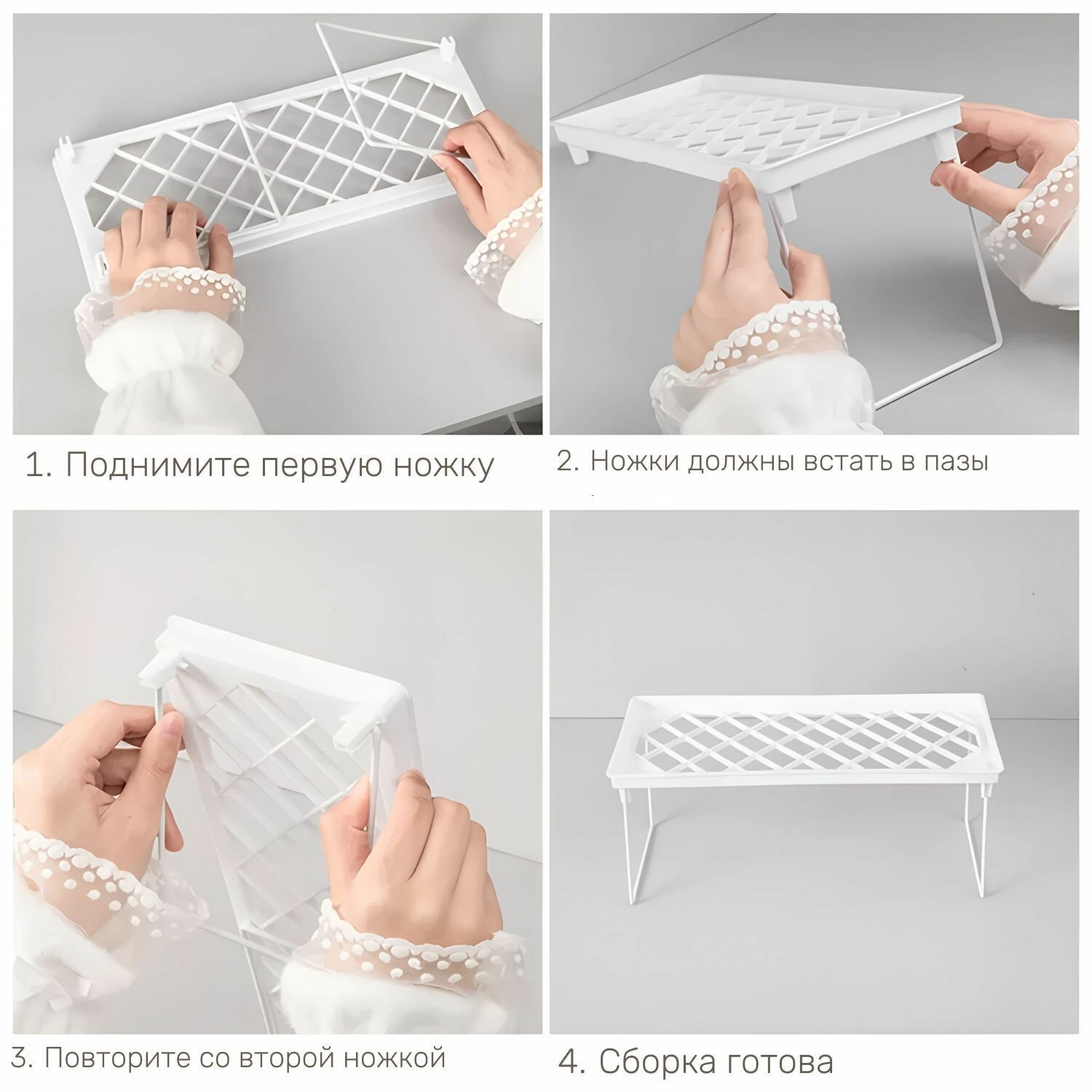 1. Поднимите первую ножку

2. Ножки должны встать в пазы

3. Повторите со второй ножкой

4. Сборка готова