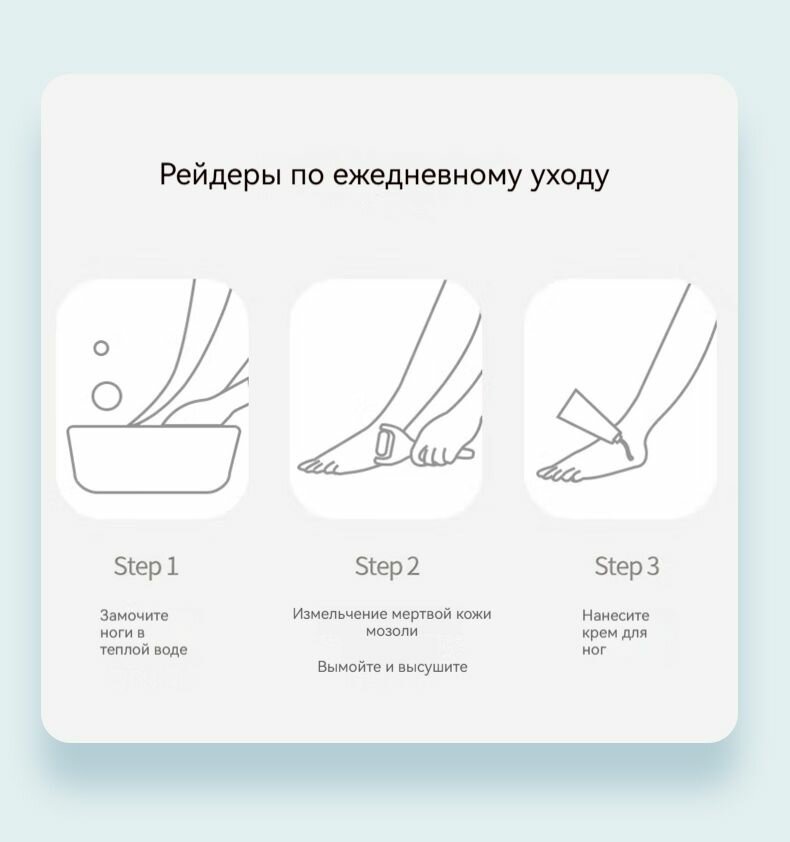 Рейдеры по ежедневному уходу

Step 1

Замочите ноги в теплой воде

Step 2

Измельчение мертвой кожи мозоли

Вымойте и высушите

Step 3

Нанесите крем для ног