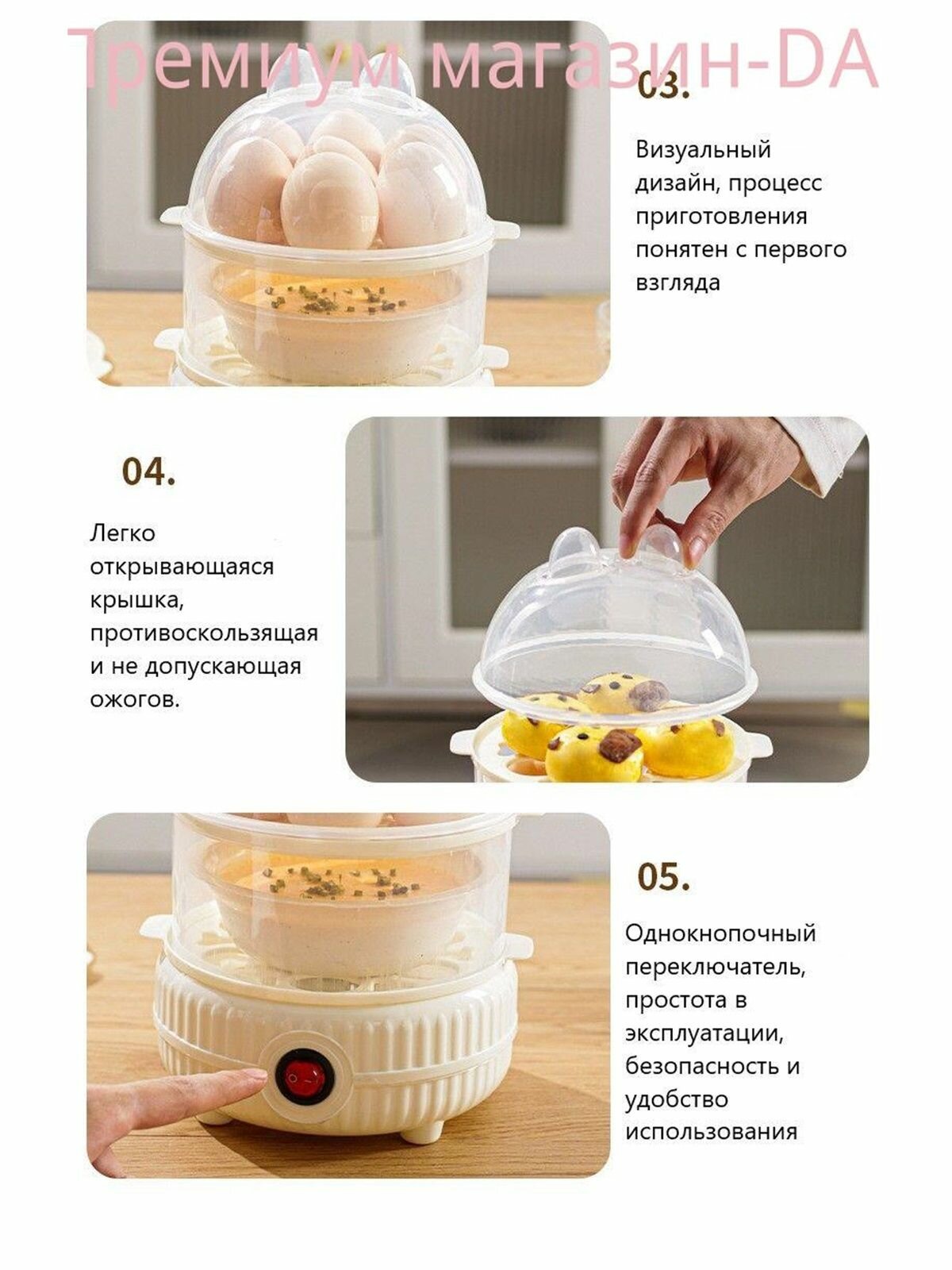 Премиум магазин-DA

03.

Визуальный дизайн, процесс приготовления понятен с первого взгляда

04.

Легко открывающаяся крышка, противоскользящая и не допускающая ожогов.

05.

Однокнопочный переключатель, простота в эксплуатации, безопасность и удобство использования