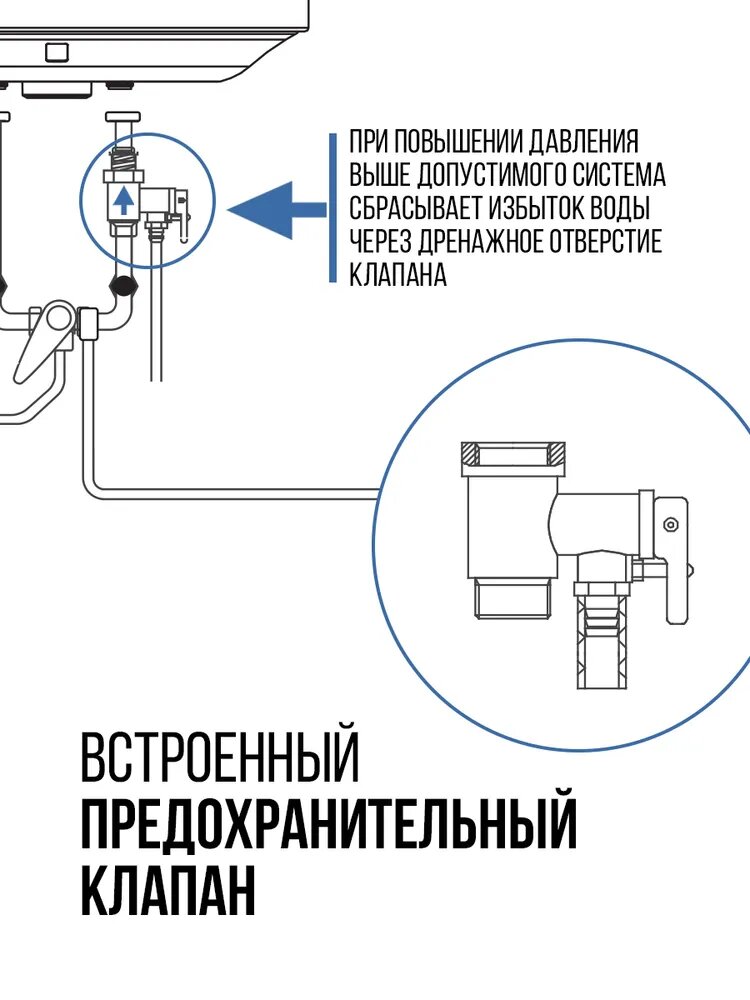 ПРИ ПОВЫШЕНИИ ДАВЛЕНИЯ ВЫШЕ ДОПУСТИМОГО СИСТЕМА СБРАСЫВАЕТ ИЗБЫТОК ВОДЫ ЧЕРЕЗ ДРЕНАЖНОЕ ОТВЕРСТИЕ КЛАПАНА

ВСТРОЕННЫЙ
ПРЕДОХРАНИТЕЛЬНЫЙ
КЛАПАН