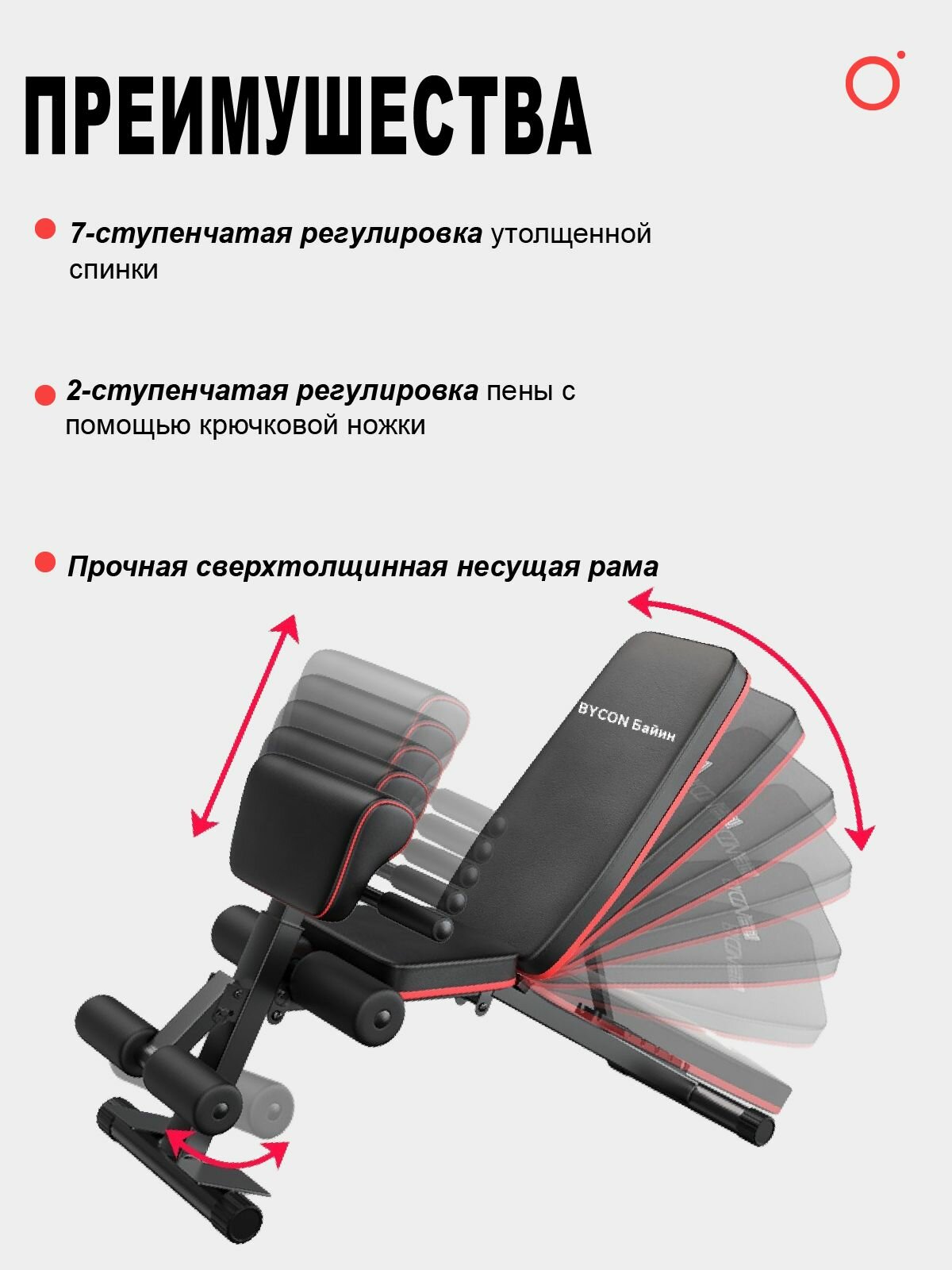 ПРЕИМУШЕСТВА

7-ступенчатая регулировка утолщенной спинки

2-ступенчатая регулировка пены с помощью крючковой ножки

Прочная сверхтолщинная несущая рама

BYCON Байин