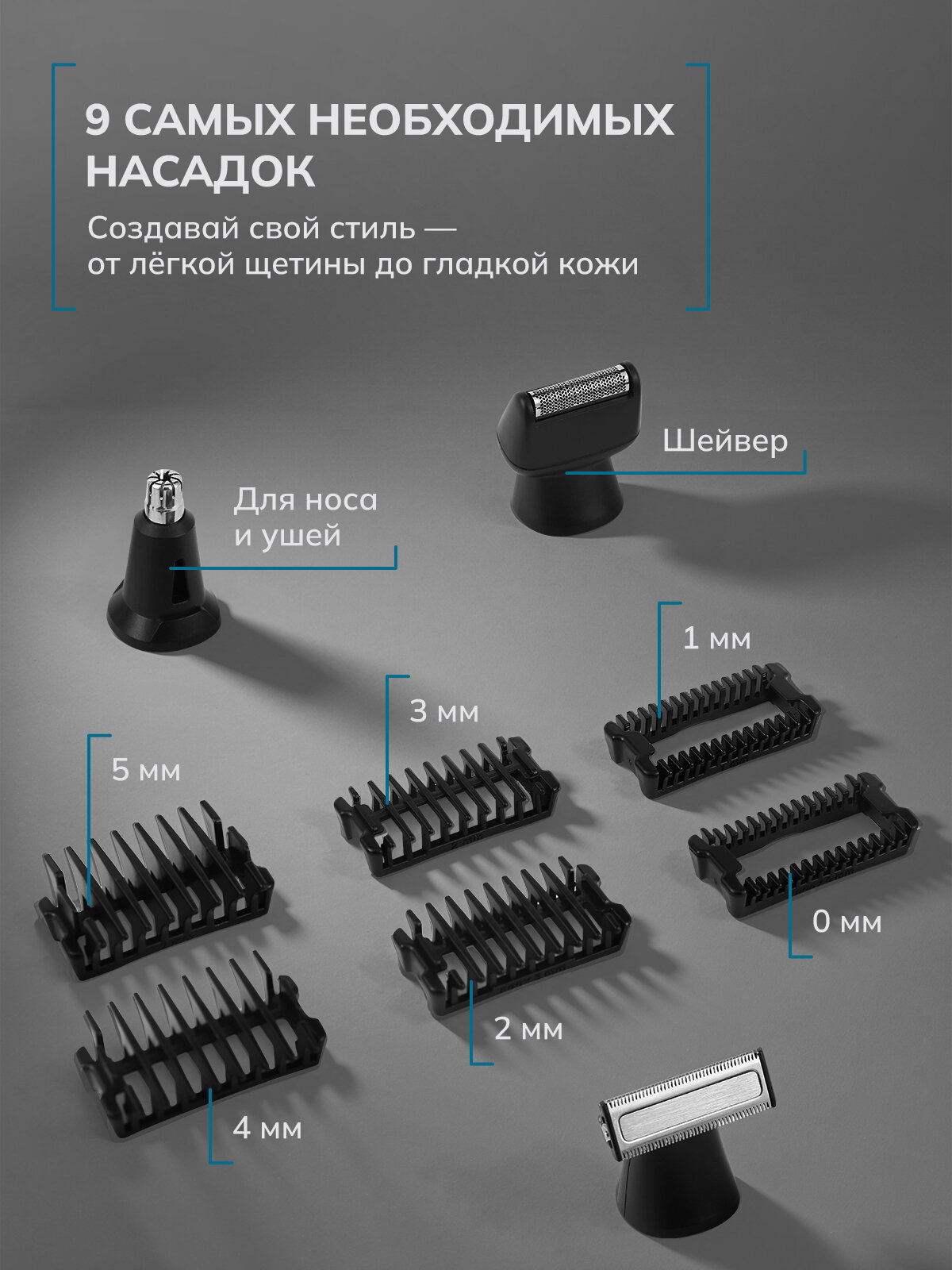 9 САМЫХ НЕОБХОДИМЫХ НАСАДОК

Создавай свой стиль — от лёгкой щетины до гладкой кожи

Шейвер

Для носа и ушей

1 мм

3 мм

5 мм

0 мм

2 мм

4 мм