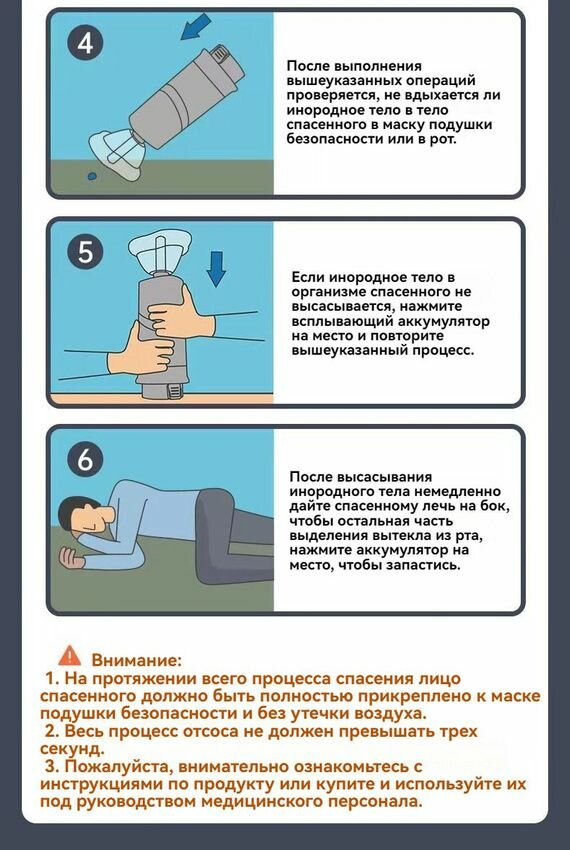 4

После выполнения вышеуказанных операций проверяется, не вдыхается ли инородное тело в тело спасенного в маску подушки безопасности или в рот.

5

Если инородное тело в организме спасенного не высасывается, нажмите всплывающий аккумулятор на место и повторите вышеуказанный процесс.

6

После высасывания инородного тела немедленно дайте спасенному лечь на бок, чтобы остальная часть выделения вытекла из рта, нажмите аккумулятор на место, чтобы запастись.

Внимание:
1. На протяжении всего процесса спасения лицо спасенного должно быть полностью прикреплено к маске подушки безопасности и без утечки воздуха.
2. Весь процесс отсоса не должен превышать трех секунд.
3. Пожалуйста, внимательно ознакомьтесь с инструкциями по продукту или купите и используйте их под руководством медицинского персонала.