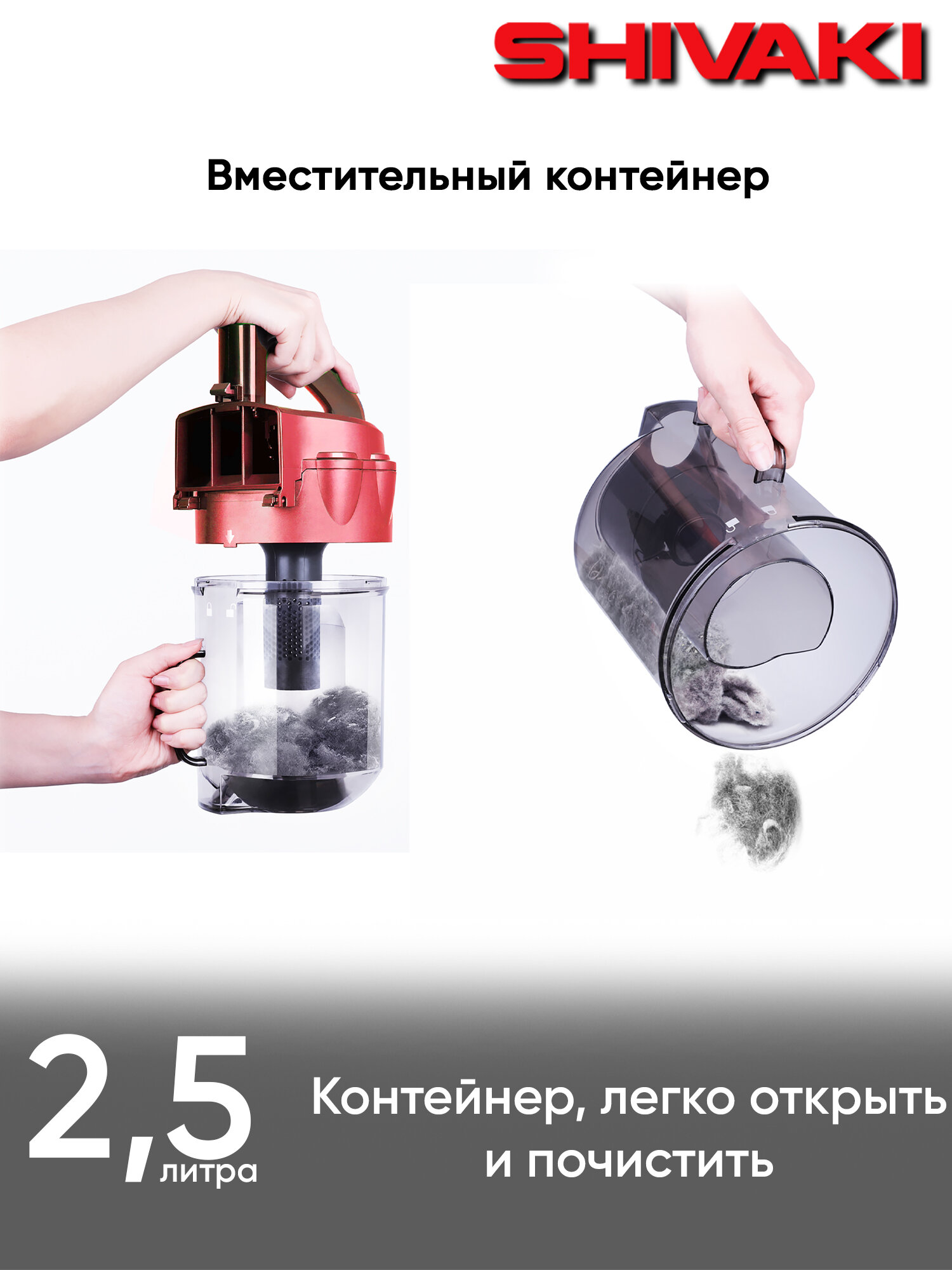 SHIVAKI

Вместительный контейнер

2,5 литра

Контейнер, легко открыть и почистить