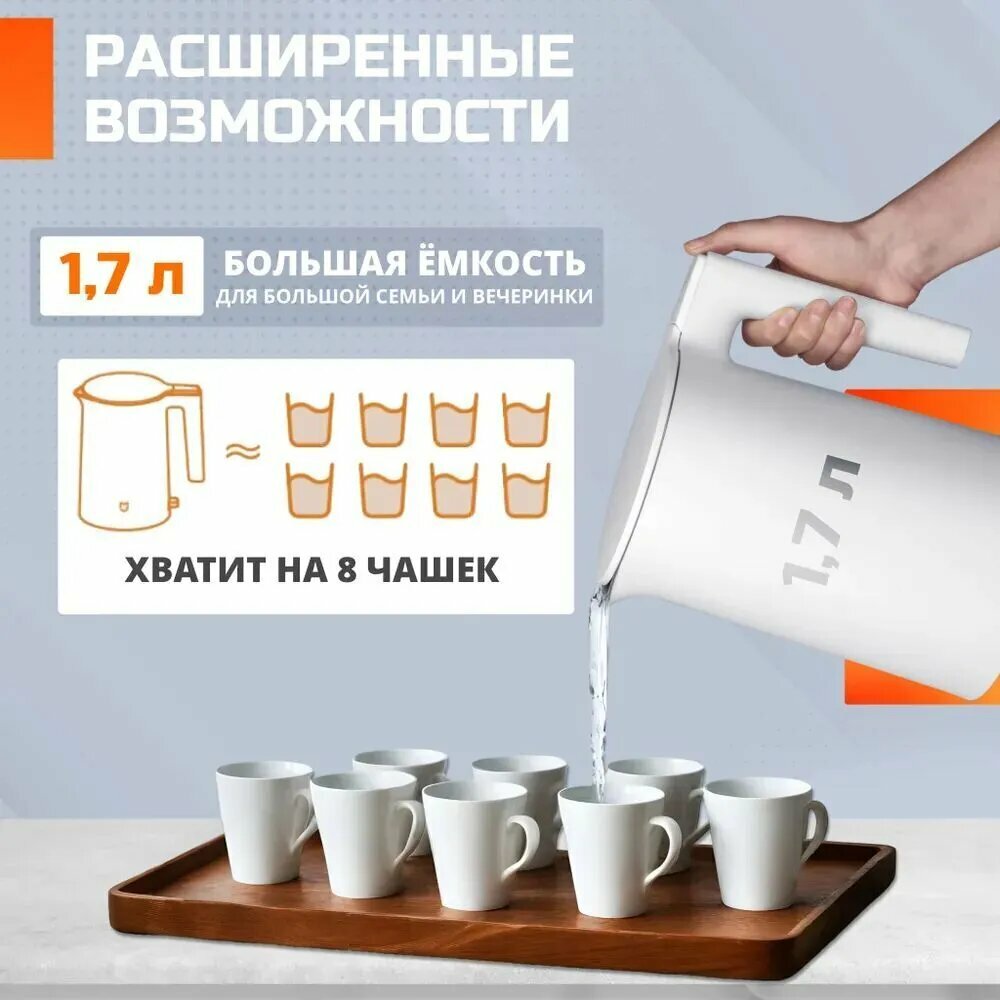 РАСШИРЕННЫЕ ВОЗМОЖНОСТИ

1,7 л

БОЛЬШАЯ ЁМКОСТЬ
ДЛЯ БОЛЬШОЙ СЕМЬИ И ВЕЧЕРИНКИ

≈

ХВАТИТ НА 8 ЧАШЕК

1,7 л