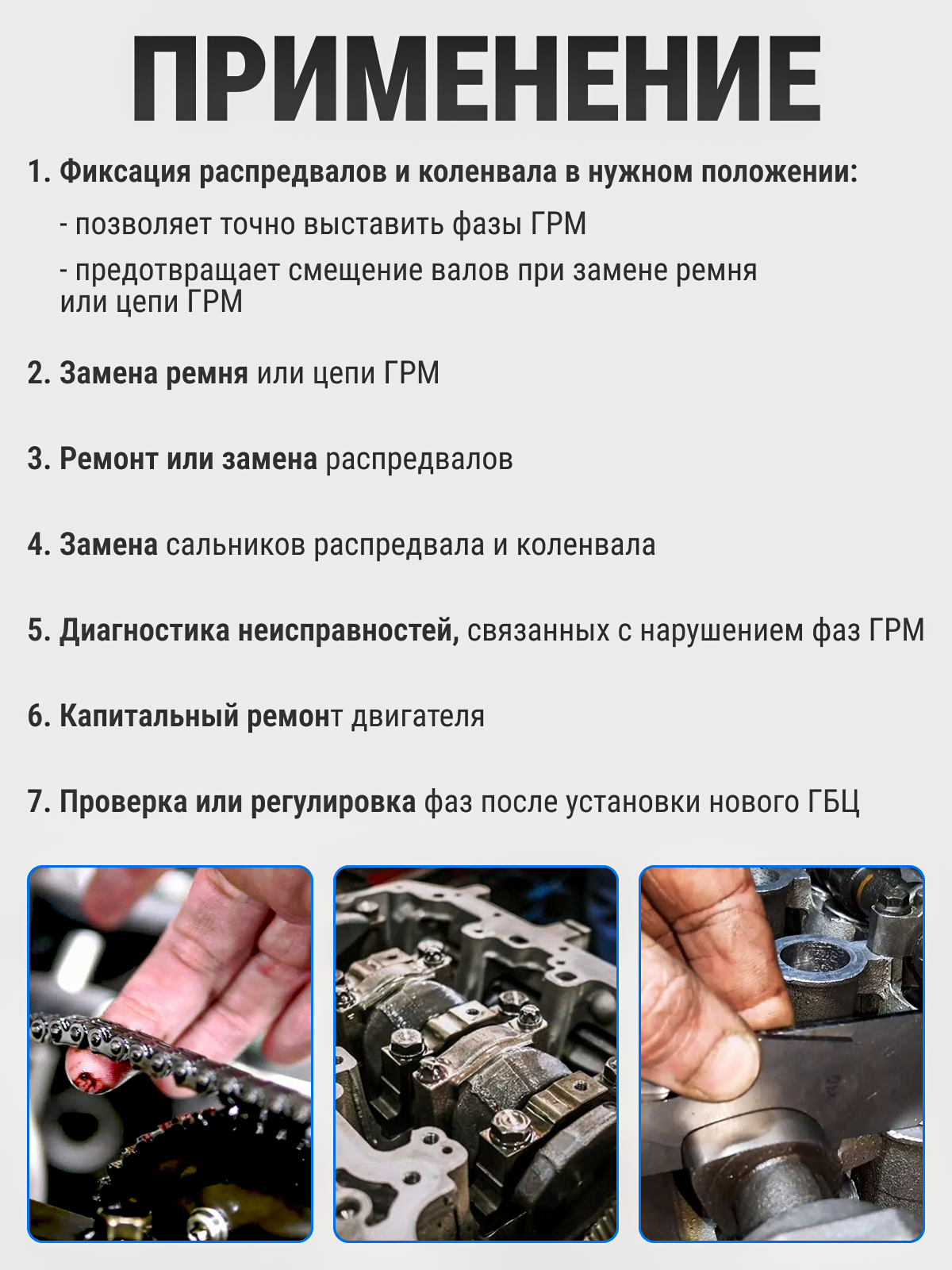 ПРИМЕНЕНИЕ

1. Фиксация распредвалов и коленвала в нужном положении:

- позволяет точно выставить фазы ГРМ

- предотвращает смещение валов при замене ремня или цепи ГРМ

2. Замена ремня или цепи ГРМ

3. Ремонт или замена распредвалов

4. Замена сальников распредвала и коленвала

5. Диагностика неисправностей, связанных с нарушением фаз ГРМ

6. Капитальный ремонт двигателя

7. Проверка или регулировка фаз после установки нового ГБЦ