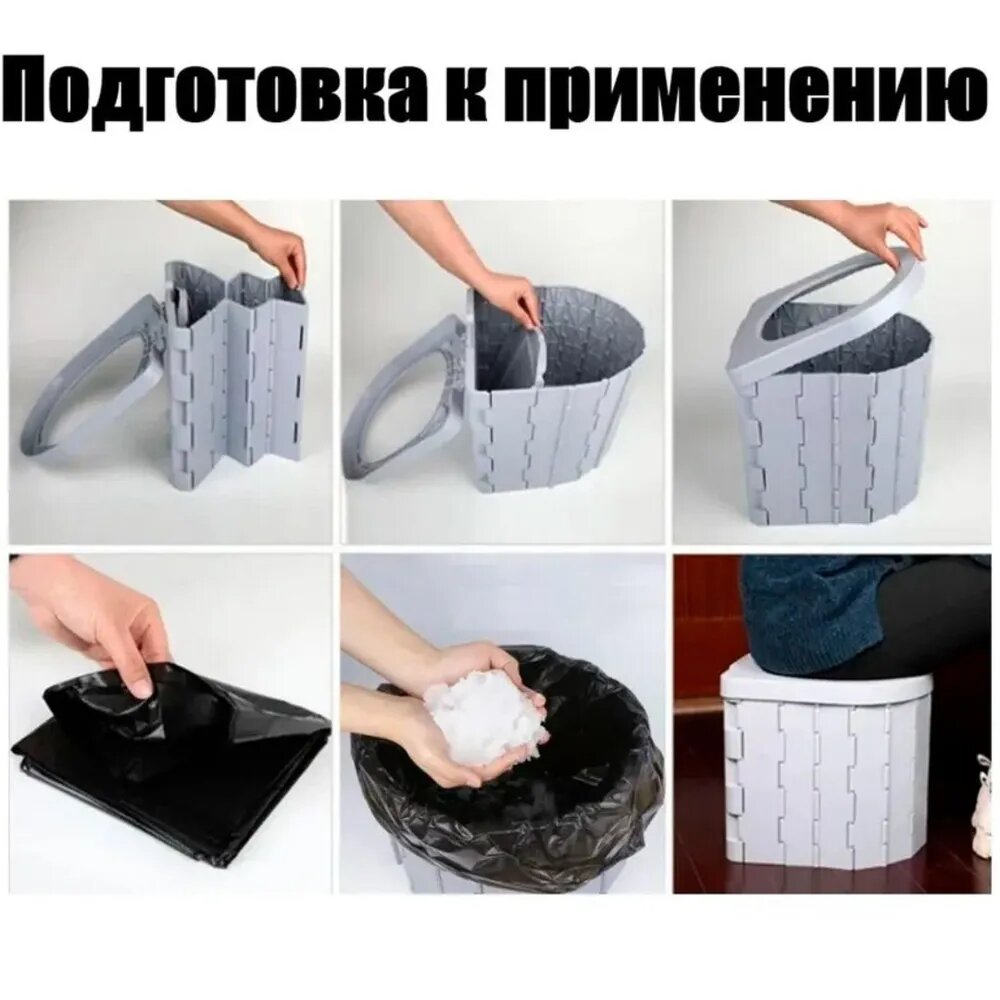 Подготовка к применению