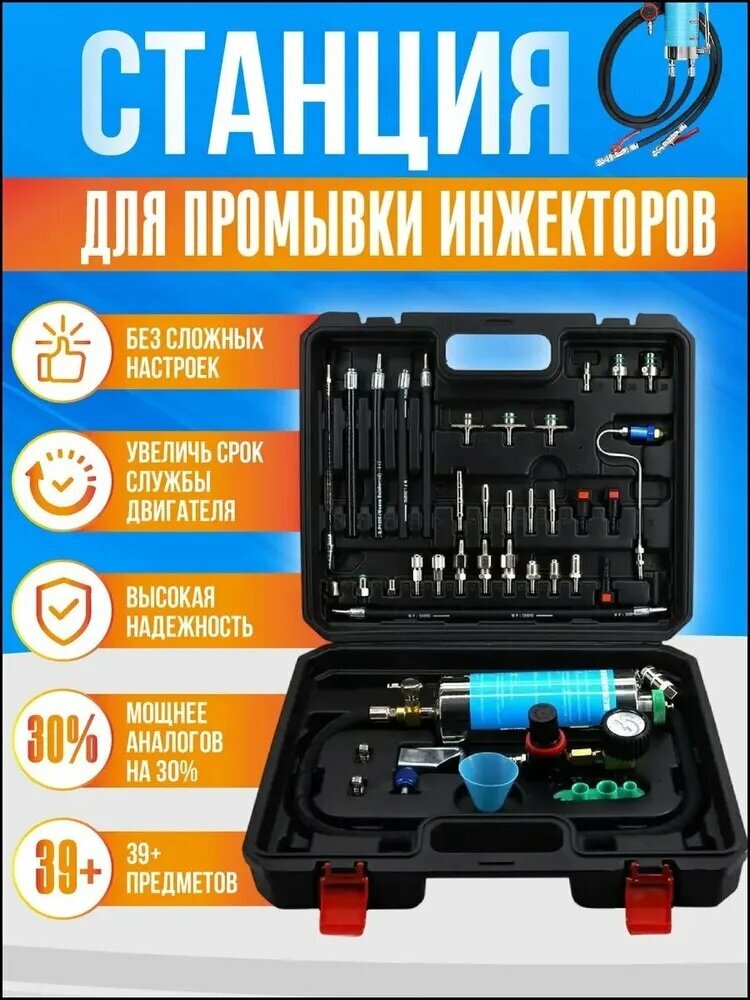 СТАНЦИЯ

ДЛЯ ПРОМЫВКИ ИНЖЕКТОРОВ

БЕЗ СЛОЖНЫХ НАСТРОЕК

УВЕЛИЧЬ СРОК СЛУЖБЫ ДВИГАТЕЛЯ

ВЫСОКАЯ НАДЕЖНОСТЬ

30%

МОЩНЕЕ АНАЛОГОВ НА 30%

39+

39+ ПРЕДМЕТОВ