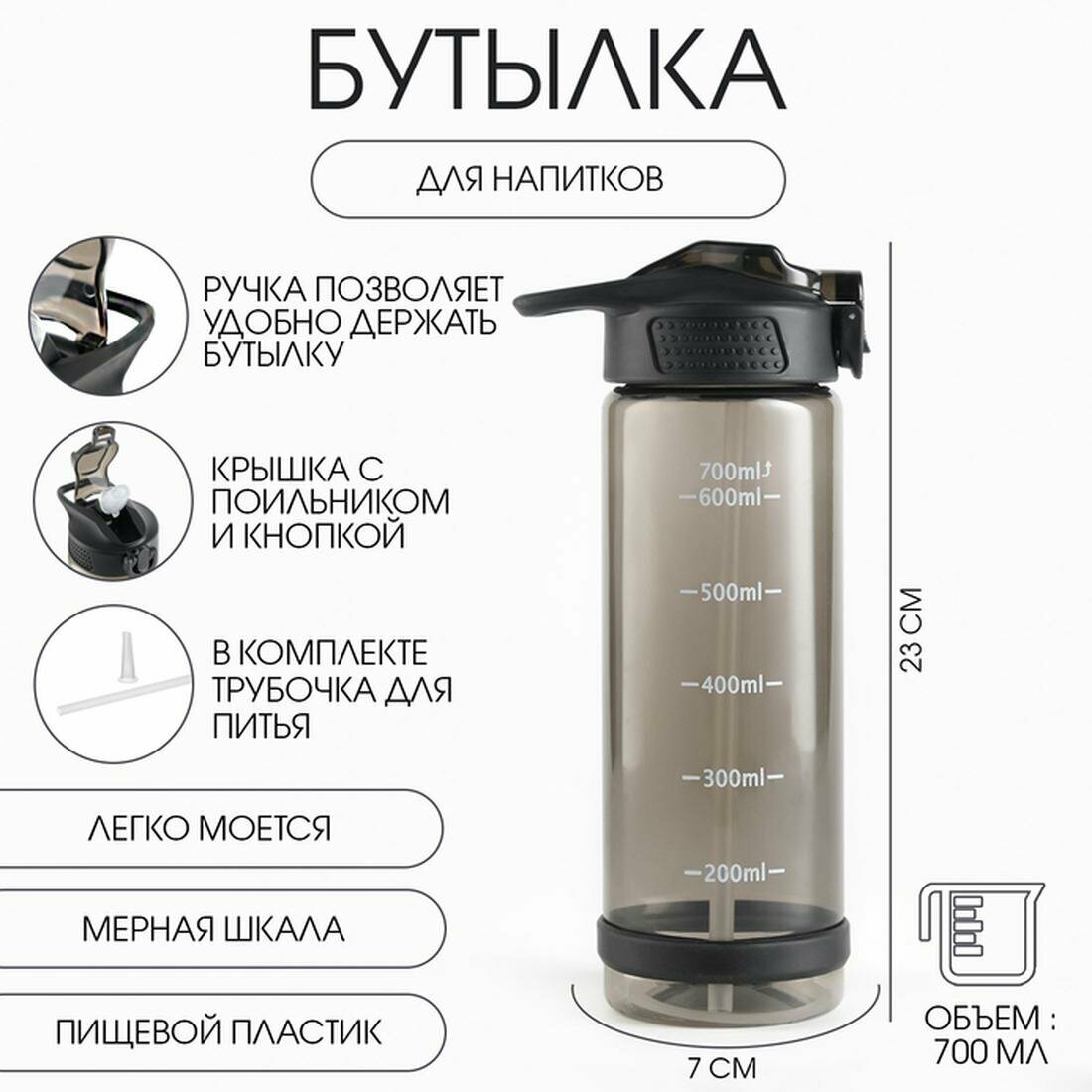 БУТЫЛКА

ДЛЯ НАПИТКОВ

РУЧКА ПОЗВОЛЯЕТ УДОБНО ДЕРЖАТЬ БУТЫЛКУ

КРЫШКА С ПОИЛЬНИКОМ И КНОПКОЙ

В КОМПЛЕКТЕ ТРУБОЧКА ДЛЯ ПИТЬЯ

ЛЕГКО МОЕТСЯ

МЕРНАЯ ШКАЛА

ПИЩЕВОЙ ПЛАСТИК

700ml
600ml
500ml
400ml
300ml
200ml

23 СМ

7 СМ

ОБЪЕМ : 700 МЛ