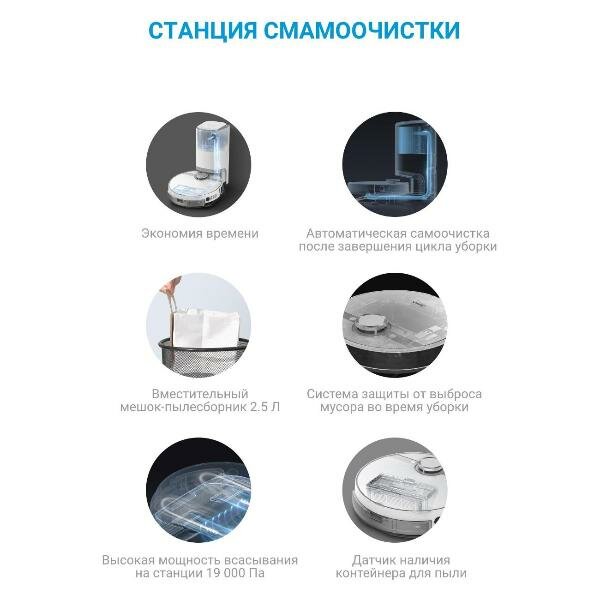 СТАНЦИЯ СМАМООЧИСТКИ

Экономия времени

Автоматическая самоочистка после завершения цикла уборки

Вместительный мешок-пылесборник 2.5 Л

Система защиты от выброса мусора во время уборки

Высокая мощность всасывания на станции 19 000 Па

Датчик наличия контейнера для пыли