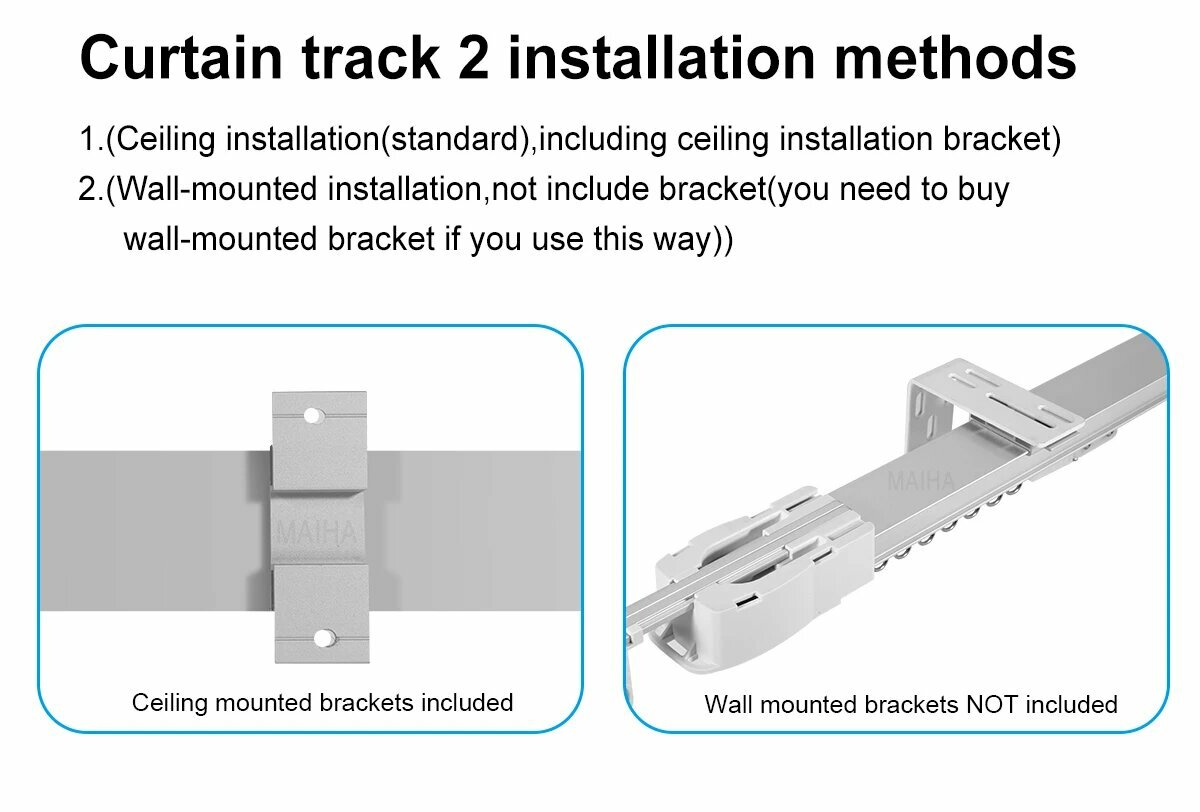 Curtain track 2 installation methods

1.(Ceiling installation(standard),including ceiling installation bracket)

2.(Wall-mounted installation,not include bracket(you need to buy wall-mounted bracket if you use this way))

MAIHA

Ceiling mounted brackets included

MAIHA

Wall mounted brackets NOT included