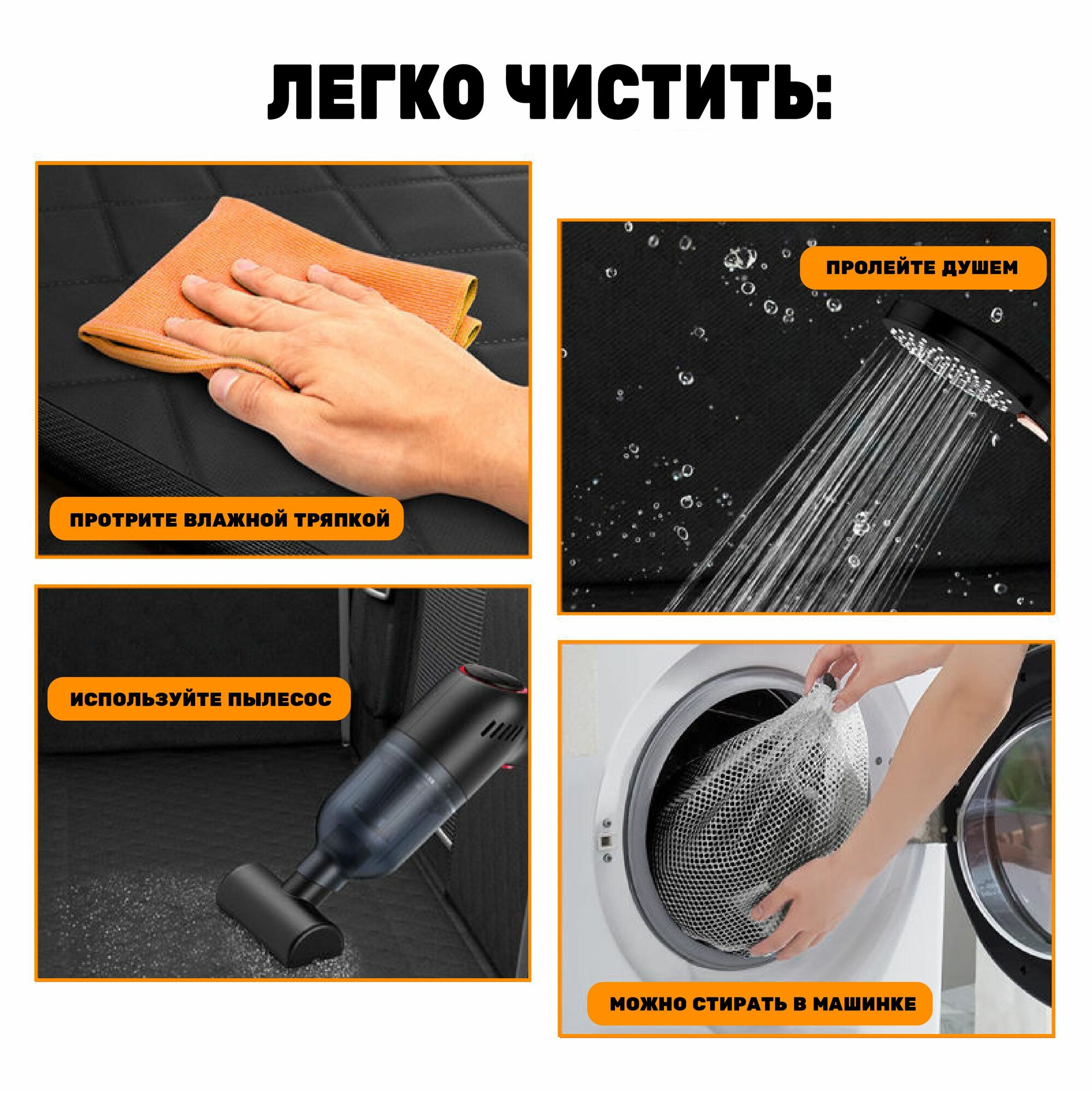 ЛЕГКО ЧИСТИТЬ:

ПРОТРИТЕ ВЛАЖНОЙ ТРЯПКОЙ

ИСПОЛЬЗУЙТЕ ПЫЛЕСОС

ПРОЛЕЙТЕ ДУШЕМ

МОЖНО СТИРАТЬ В МАШИНКЕ