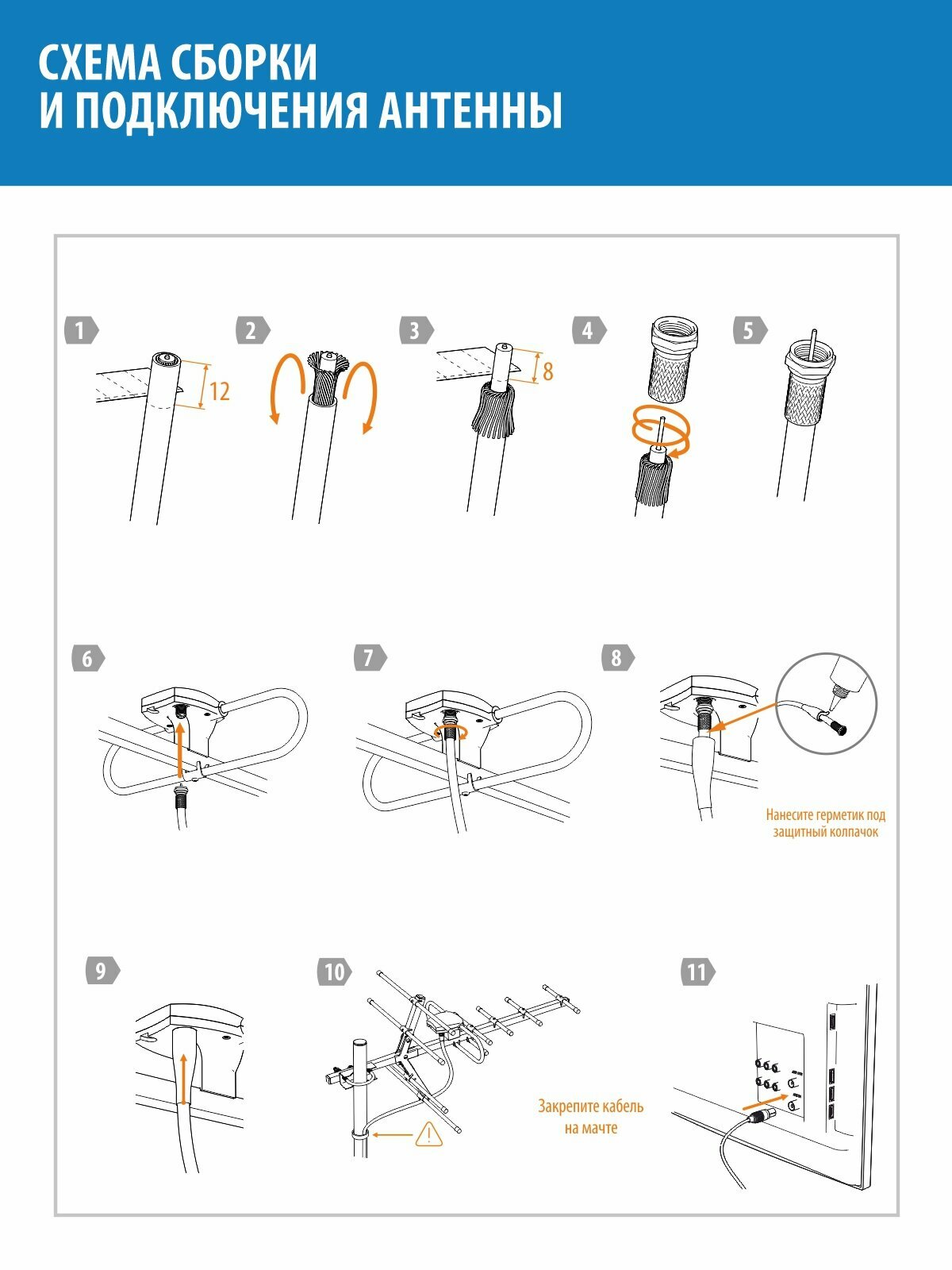 СХЕМА СБОРКИ
И ПОДКЛЮЧЕНИЯ АНТЕННЫ

1

12

2

3

8

4

5

6

7

8

Нанесите герметик под защитный колпачок

9

10

Закрепите кабель на мачте

11