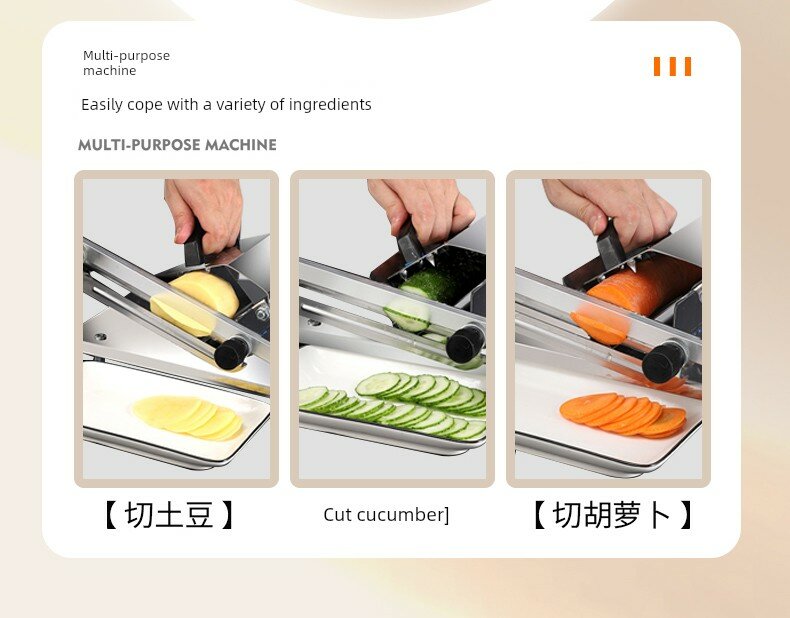 Multi-purpose machine

Easily cope with a variety of ingredients

MULTI-PURPOSE MACHINE

【切土豆】

Cut cucumber]

【切胡萝卜】