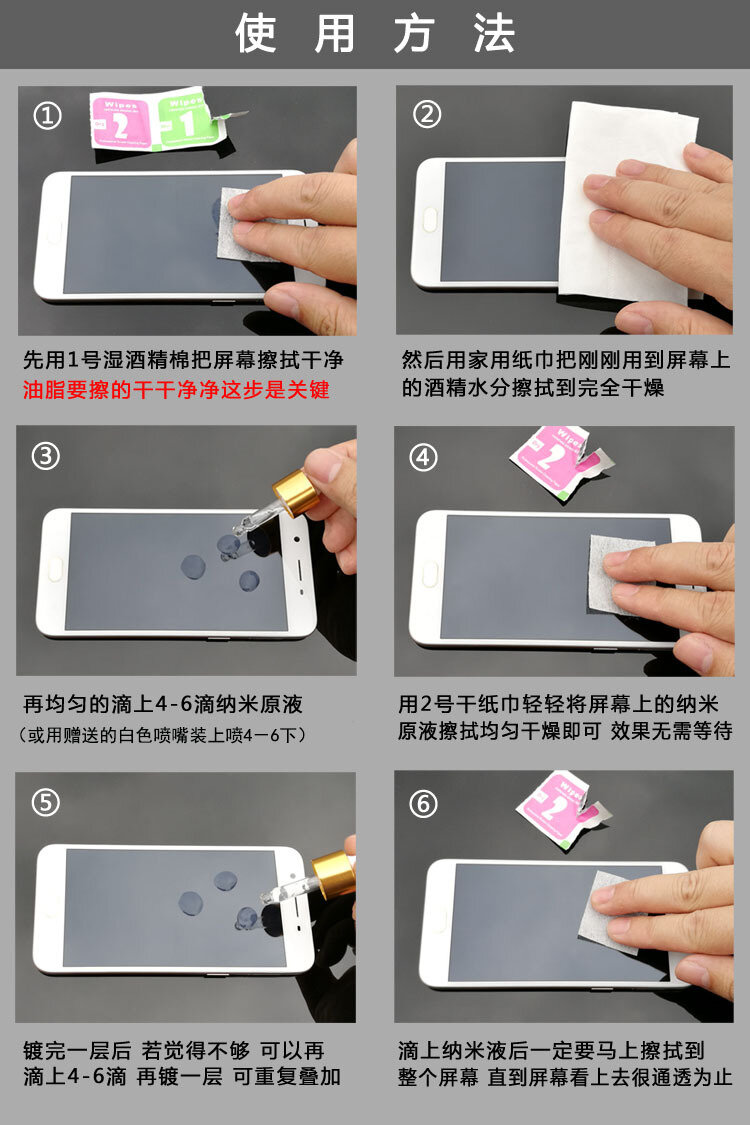 使 用 方 法

①

Wipes 2

Wipes 1

先用1号湿酒精棉把屏幕擦拭干净
油脂要擦的干干净净这步是关键

②

然后用家用纸巾把刚刚用到屏幕上的酒精水分擦拭到完全干燥

③

再均匀的滴上4-6滴纳米原液
（或用赠送的白色喷嘴装上喷4—6下）

④

Wipes 2

用2号干纸巾轻轻将屏幕上的纳米原液擦拭均匀干燥即可 效果无需等待

⑤

镀完一层后 若觉得不够 可以再滴上4-6滴 再镀一层 可重复叠加

⑥

Wipes 2

滴上纳米液后一定要马上擦拭到整个屏幕 直到屏幕看上去很通透为止