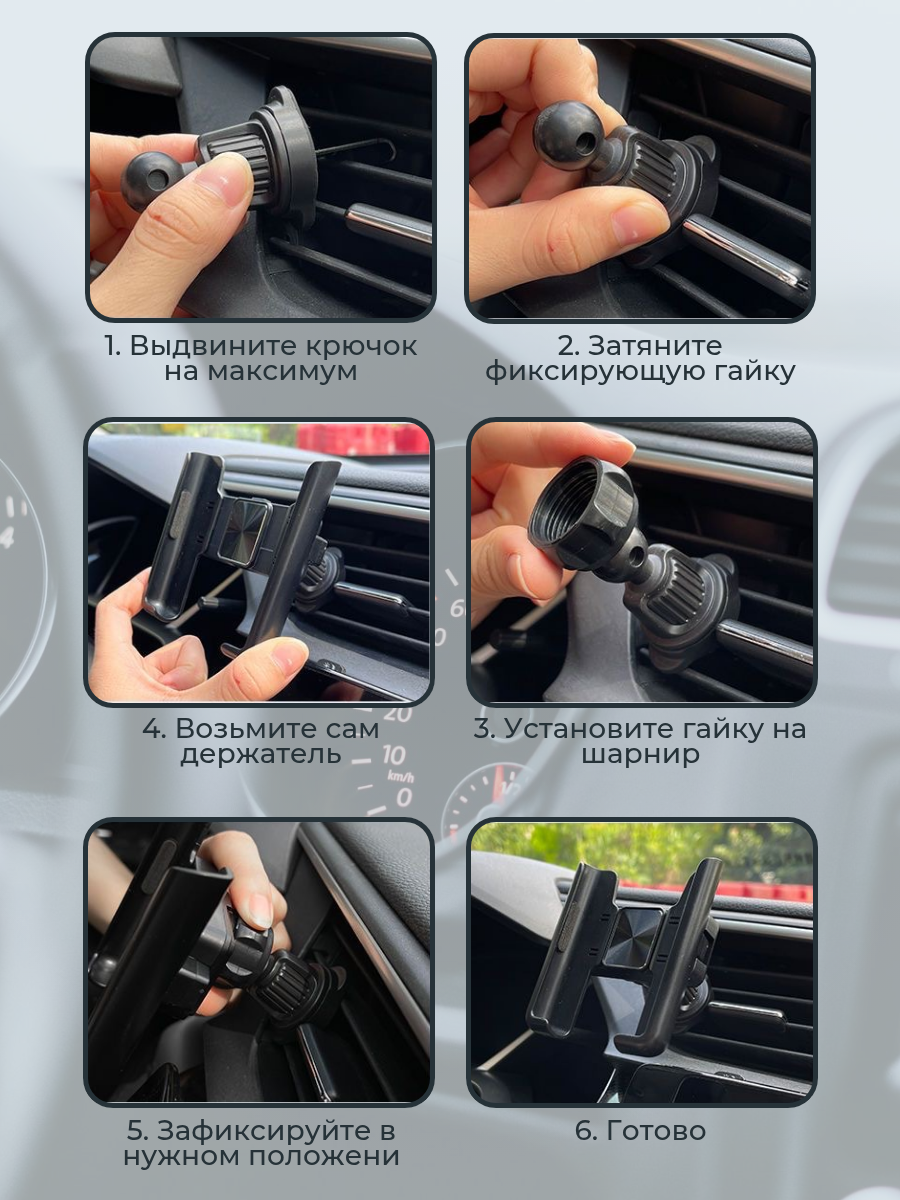 1. Выдвините крючок на максимум

2. Затяните фиксирующую гайку

4. Возьмите сам держатель

3. Установите гайку на шарнир

5. Зафиксируйте в нужном положени

6. Готово