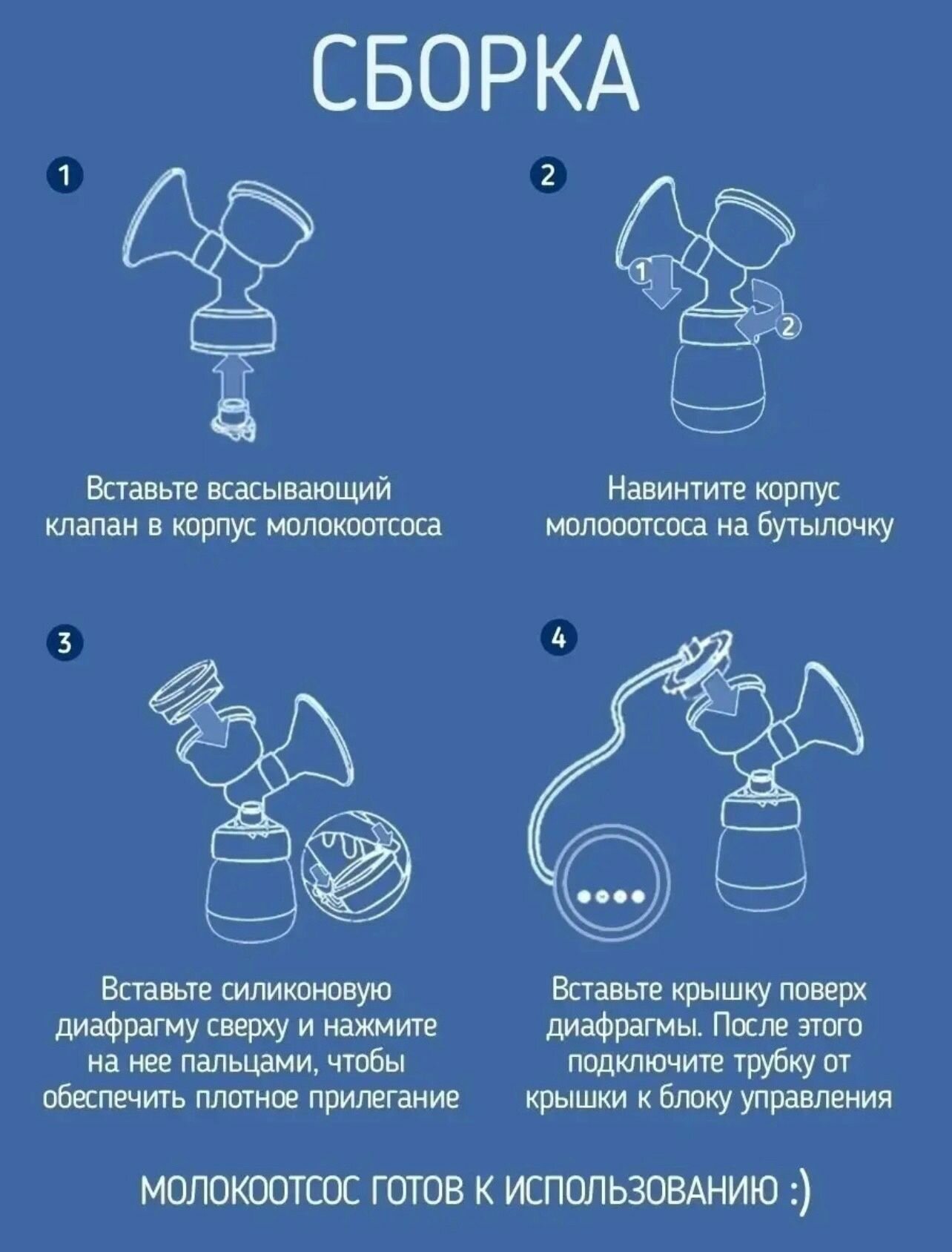 СБОРКА

1

Вставьте всасывающий клапан в корпус молокоотсоса

2

1

2

Навинтите корпус молооотсоса на бутылочку

3

Вставьте силиконовую диафрагму сверху и нажмите на нее пальцами, чтобы обеспечить плотное прилегание

4

Вставьте крышку поверх диафрагмы. После этого подключите трубку от крышки к блоку управления

МОЛОКООТСОС ГОТОВ К ИСПОЛЬЗОВАНИЮ :)