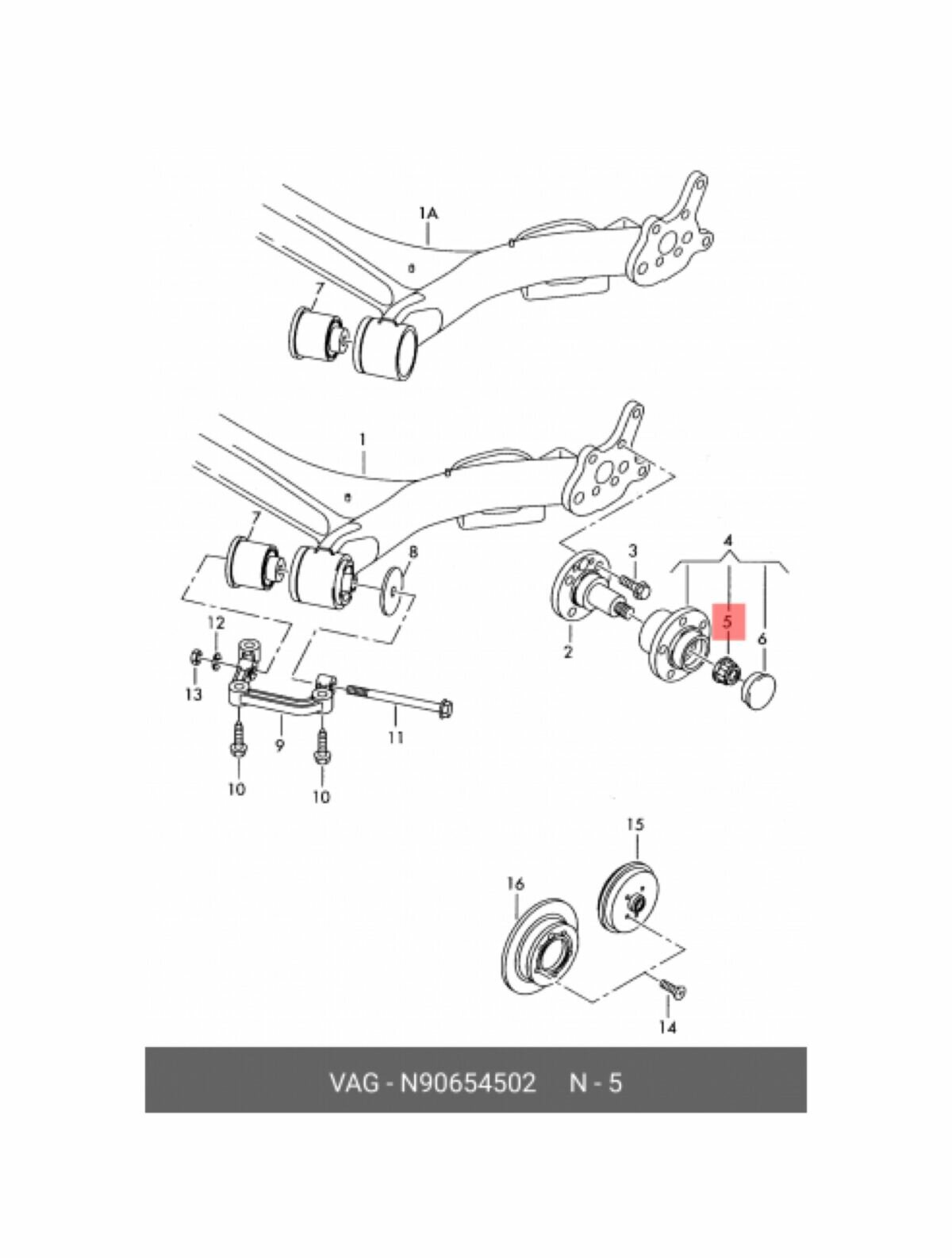 1A
7
1
7
8
3
4
5
6
2
12
13
9
11
10
10
15
16
14
VAG - N90654502 N - 5