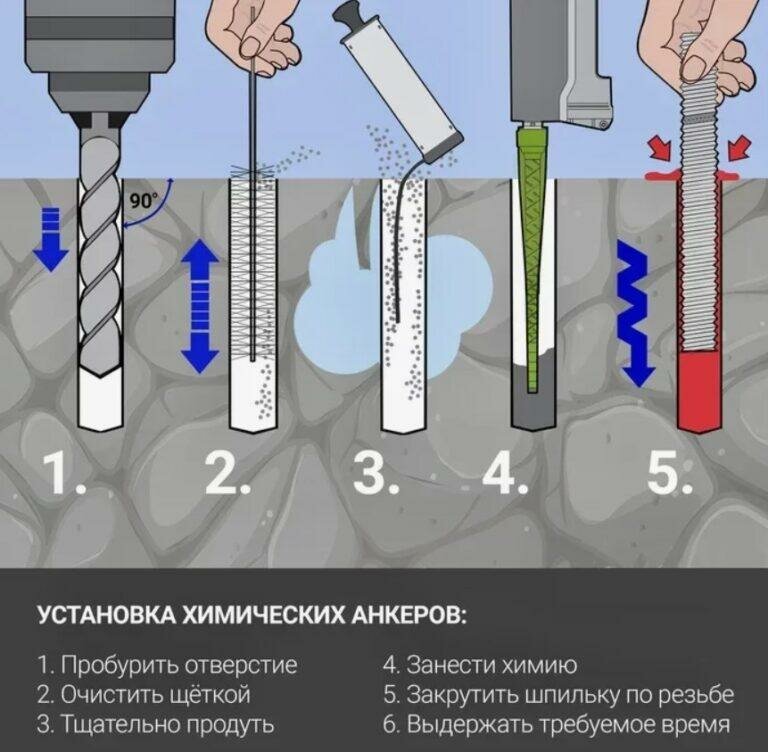 90°

1.

2.

3.

4.

5.

УСТАНОВКА ХИМИЧЕСКИХ АНКЕРОВ:

1. Пробурить отверстие
2. Очистить щёткой
3. Тщательно продуть

4. Занести химию
5. Закрутить шпильку по резьбе
6. Выдержать требуемое время