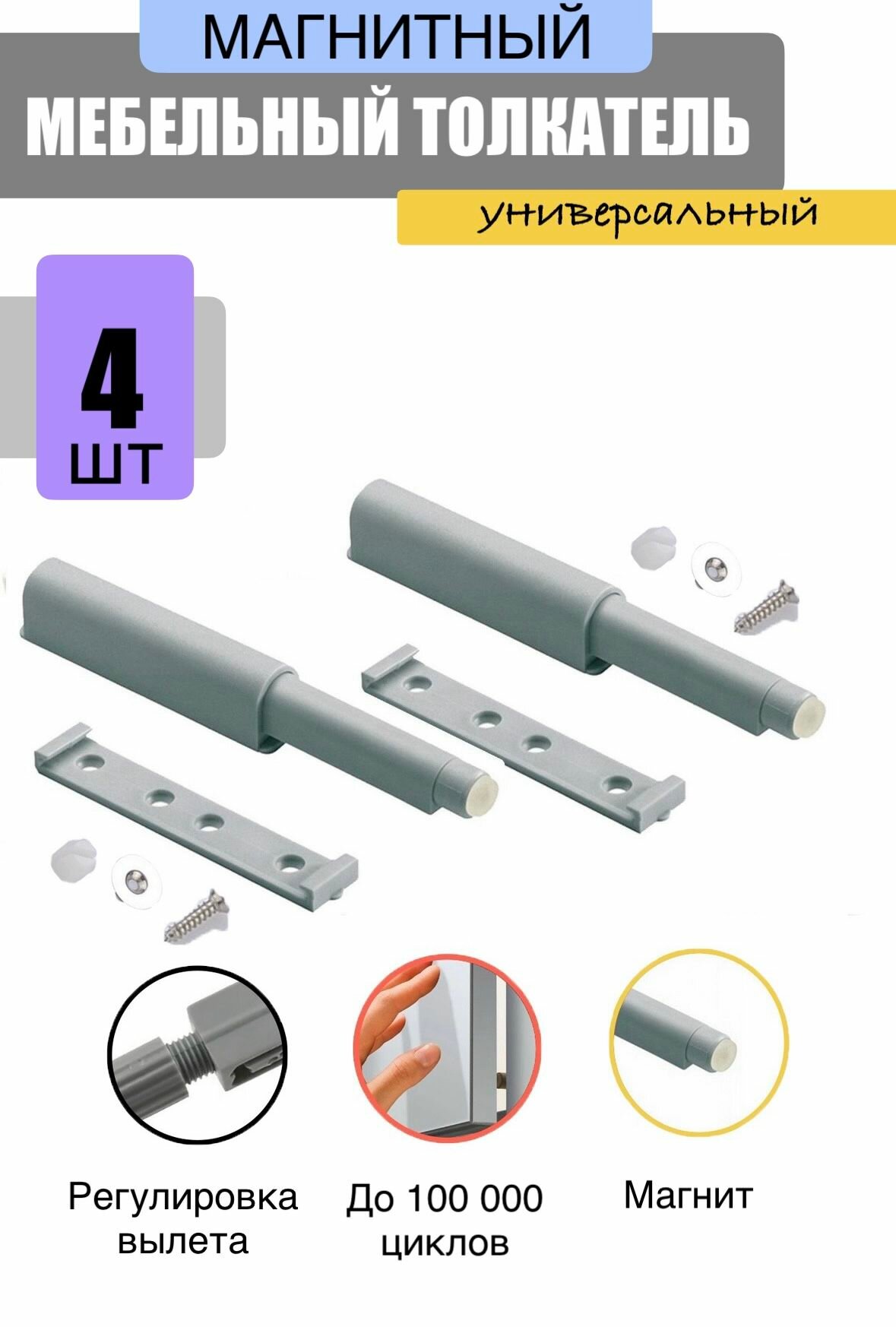 МАГНИТНЫЙ

МЕБЕЛЬНЫЙ ТОЛКАТЕЛЬ

универсальный

4 шт

Регулировка вылета

До 100 000 циклов

Магнит