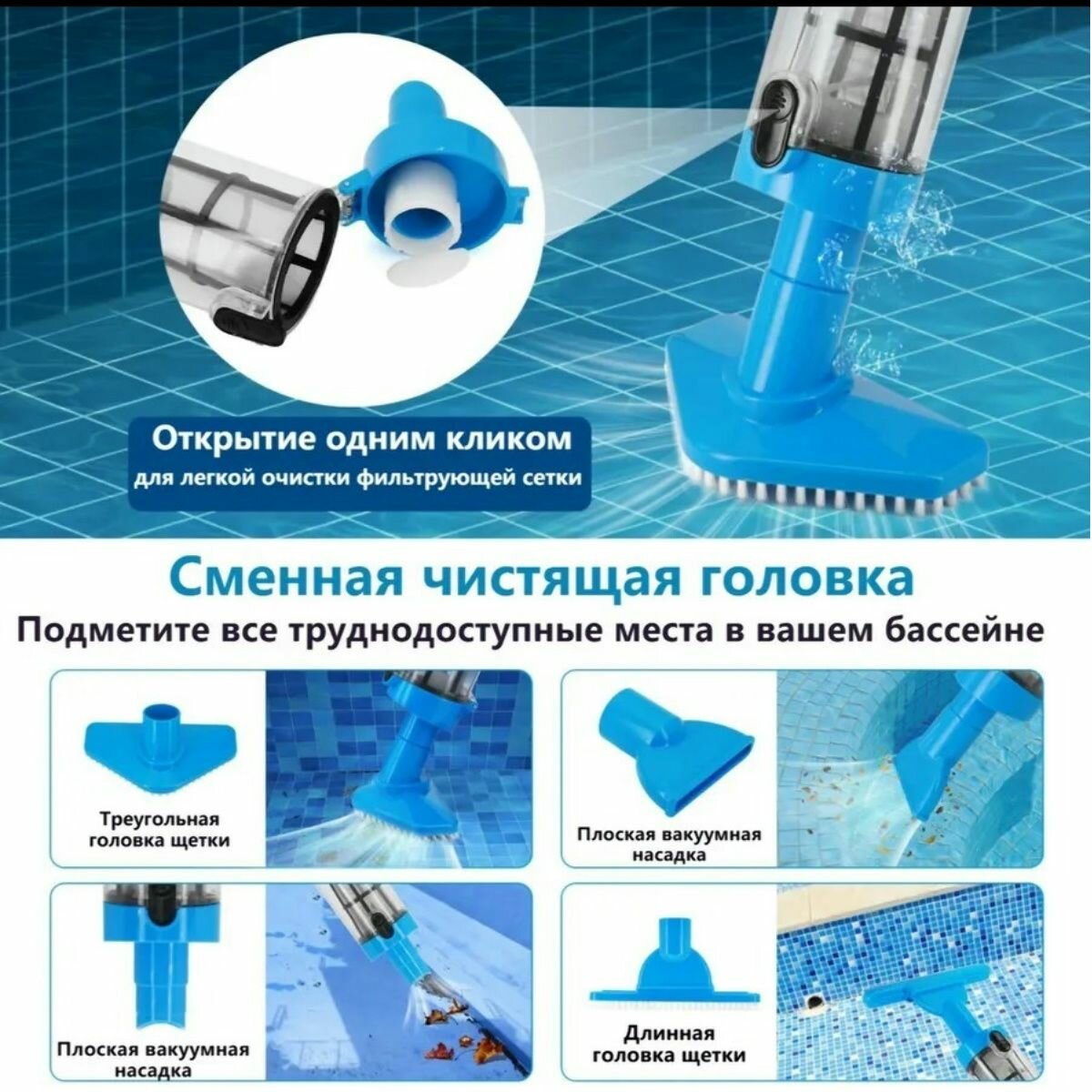 Открытие одним кликом
для легкой очистки фильтрующей сетки

Сменная чистящая головка
Подметите все труднодоступные места в вашем бассейне

Треугольная головка щетки

Плоская вакуумная насадка

Плоская вакуумная насадка

Длинная головка щетки