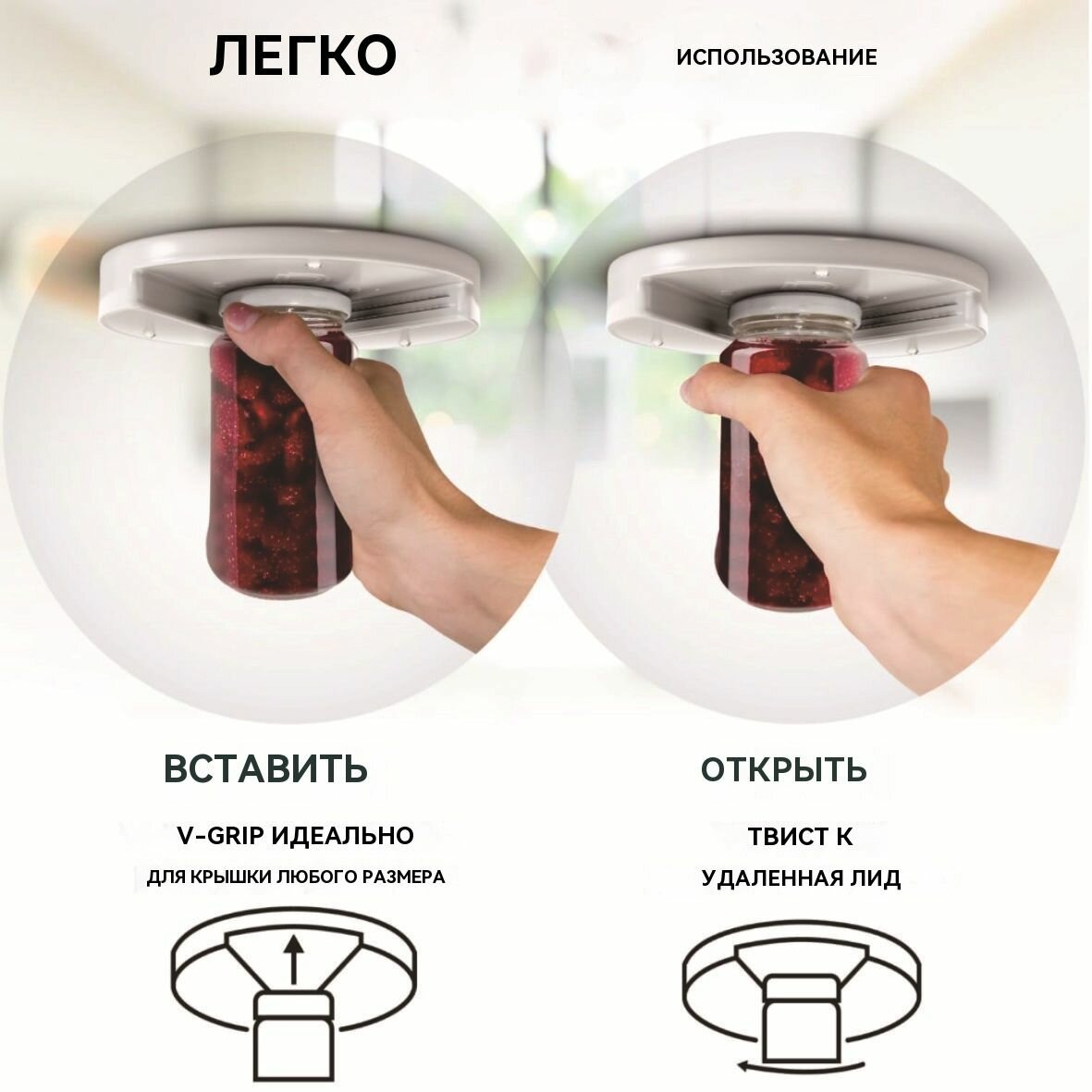 ЛЕГКО

ИСПОЛЬЗОВАНИЕ

ВСТАВИТЬ

V-GRIP ИДЕАЛЬНО

ДЛЯ КРЫШКИ ЛЮБОГО РАЗМЕРА

ОТКРЫТЬ

ТВИСТ К

УДАЛЕННАЯ ЛИД