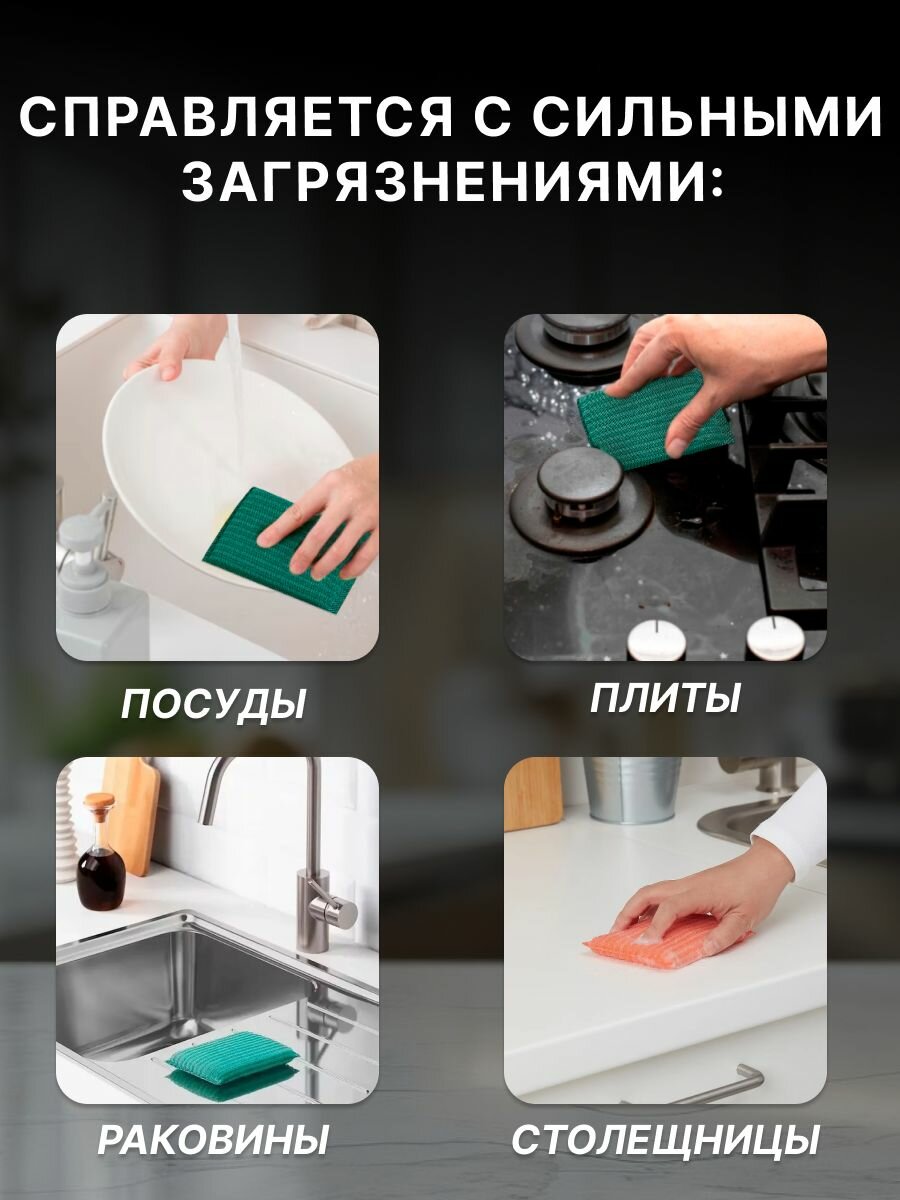 СПРАВЛЯЕТСЯ С СИЛЬНЫМИ ЗАГРЯЗНЕНИЯМИ:

ПОСУДЫ

ПЛИТЫ

РАКОВИНЫ

СТОЛЕЩНИЦЫ