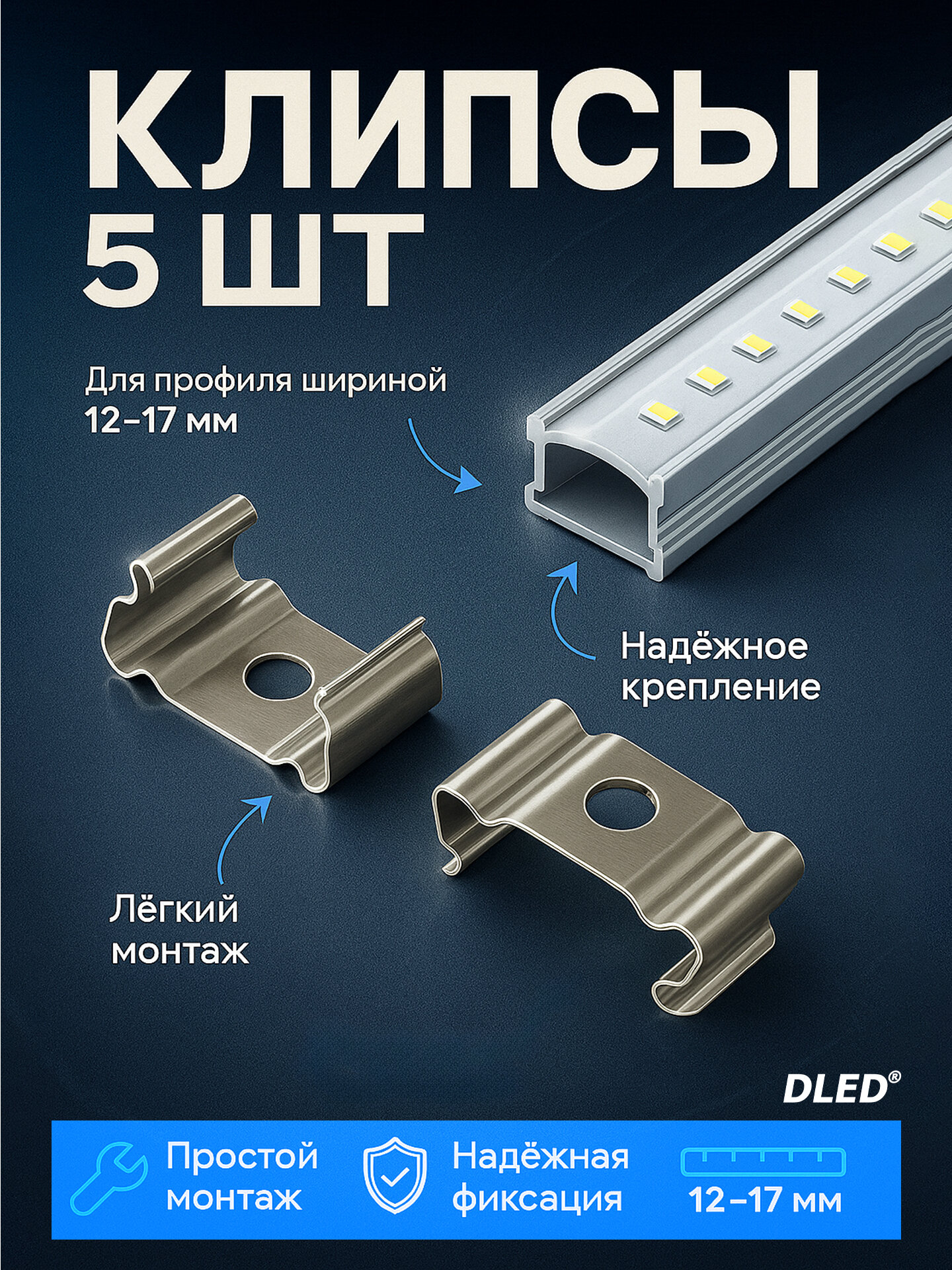 КЛИПСЫ
5 ШТ

Для профиля шириной
12–17 мм

Надёжное
крепление

Лёгкий
монтаж

DLED®

Простой
монтаж

Надёжная
фиксация

12–17 мм