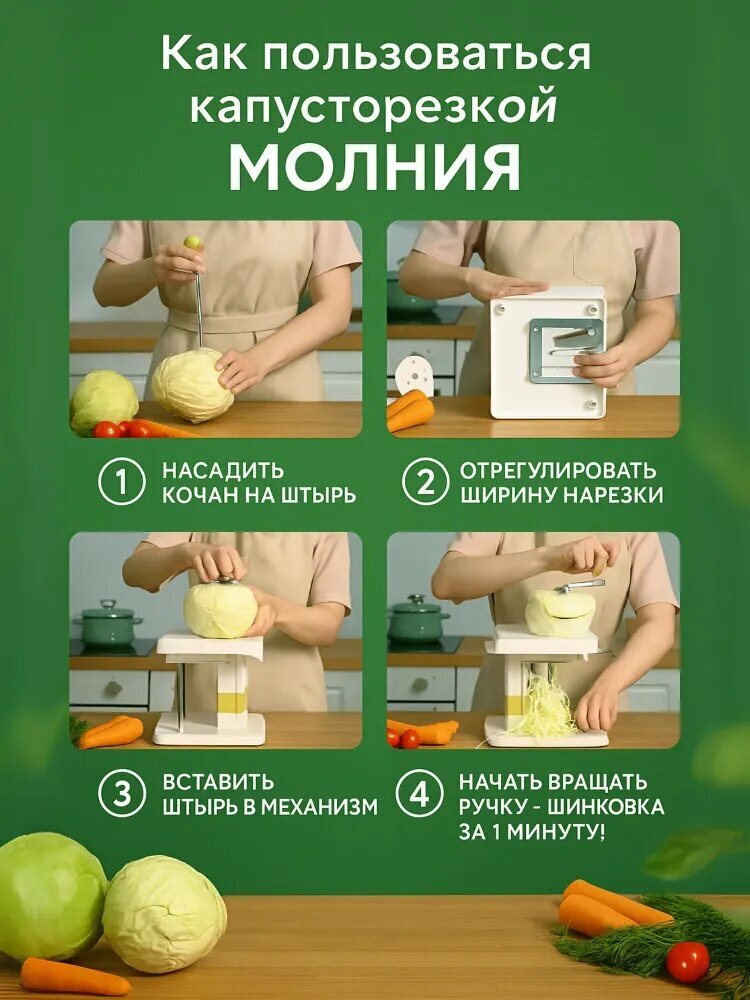 Как пользоваться капусторезкой
МОЛНИЯ

1 НАСАДИТЬ КОЧАН НА ШТЫРЬ

2 ОТРЕГУЛИРОВАТЬ ШИРИНУ НАРЕЗКИ

3 ВСТАВИТЬ ШТЫРЬ В МЕХАНИЗМ

4 НАЧАТЬ ВРАЩАТЬ РУЧКУ - ШИНКОВКА ЗА 1 МИНУТУ!