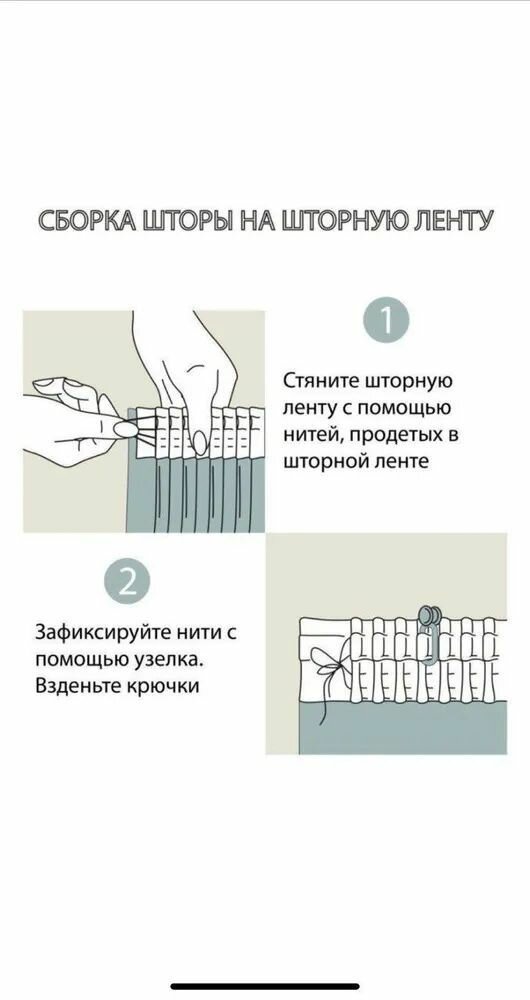 СБОРКА ШТОРЫ НА ШТОРНУЮ ЛЕНТУ

1

Стяните шторную ленту с помощью нитей, продетых в шторной ленте

2

Зафиксируйте нити с помощью узелка. Взденьте крючки