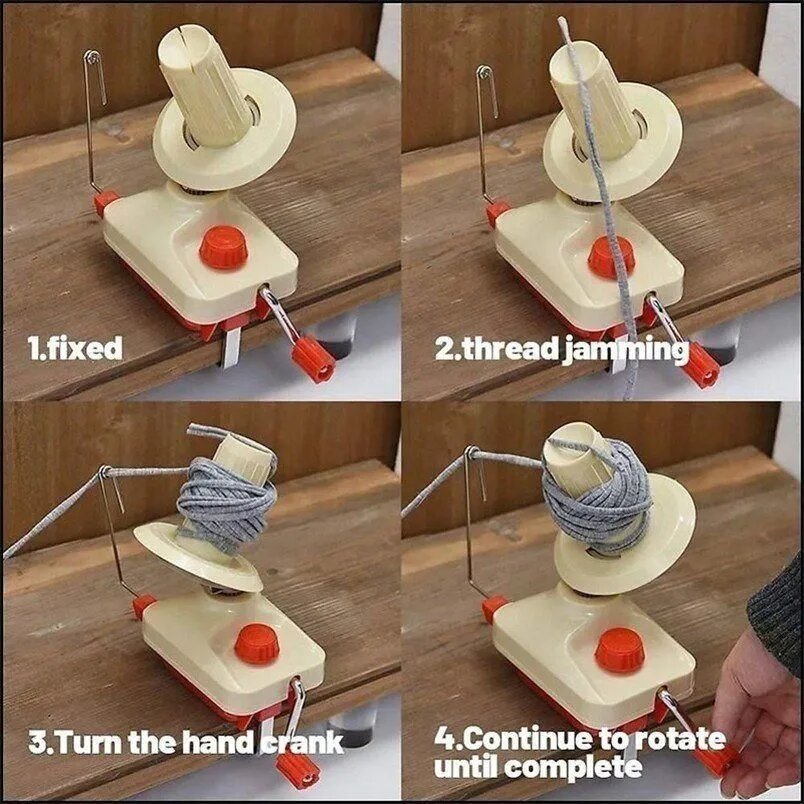 1.fixed

2.thread jamming

3.Turn the hand crank

4.Continue to rotate until complete