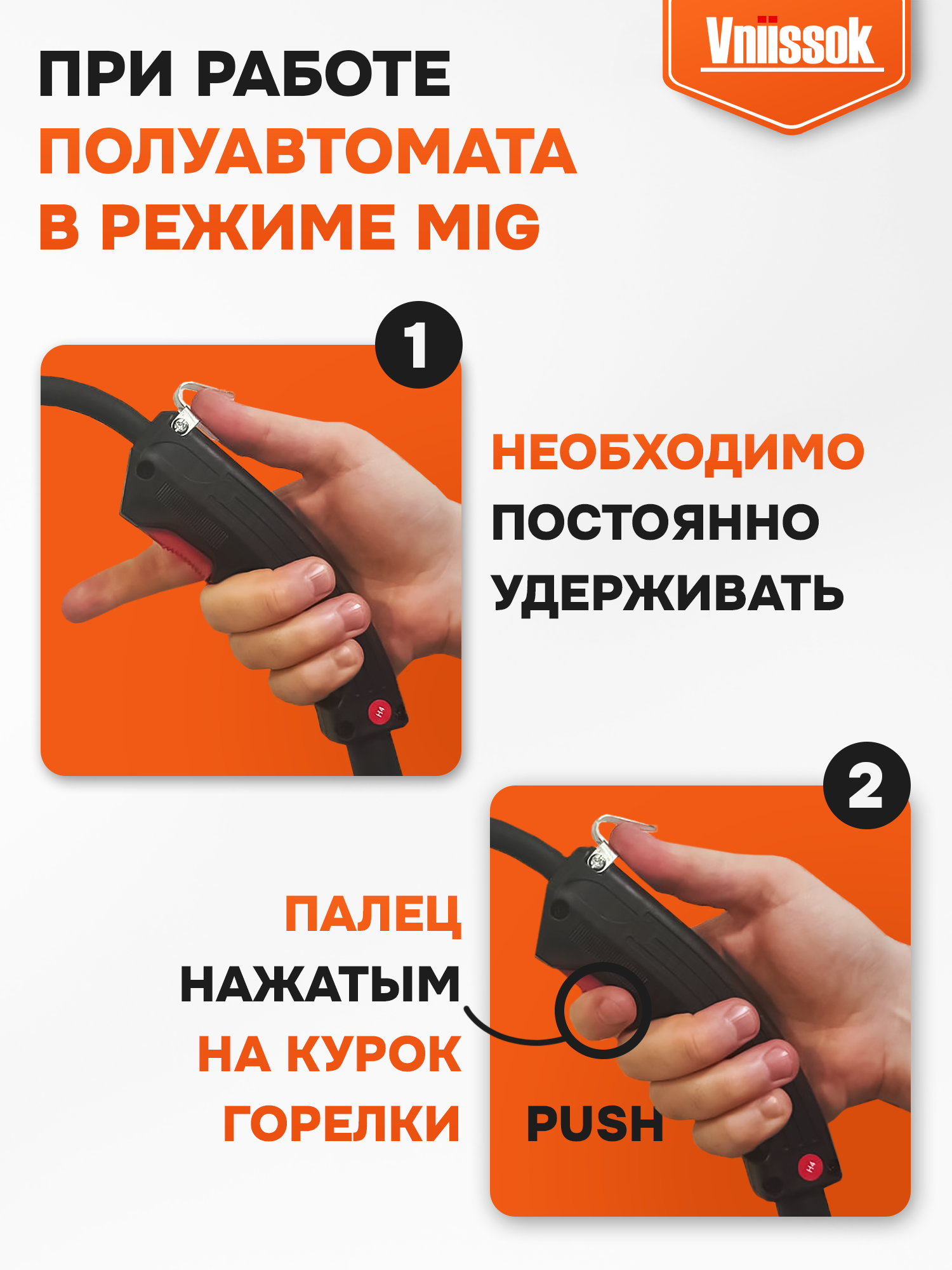 Vniissok

ПРИ РАБОТЕ ПОЛУАВТОМАТА В РЕЖИМЕ MIG

1

H4

НЕОБХОДИМО ПОСТОЯННО УДЕРЖИВАТЬ

2

ПАЛЕЦ НАЖАТЫМ НА КУРОК ГОРЕЛКИ

PUSH

H4