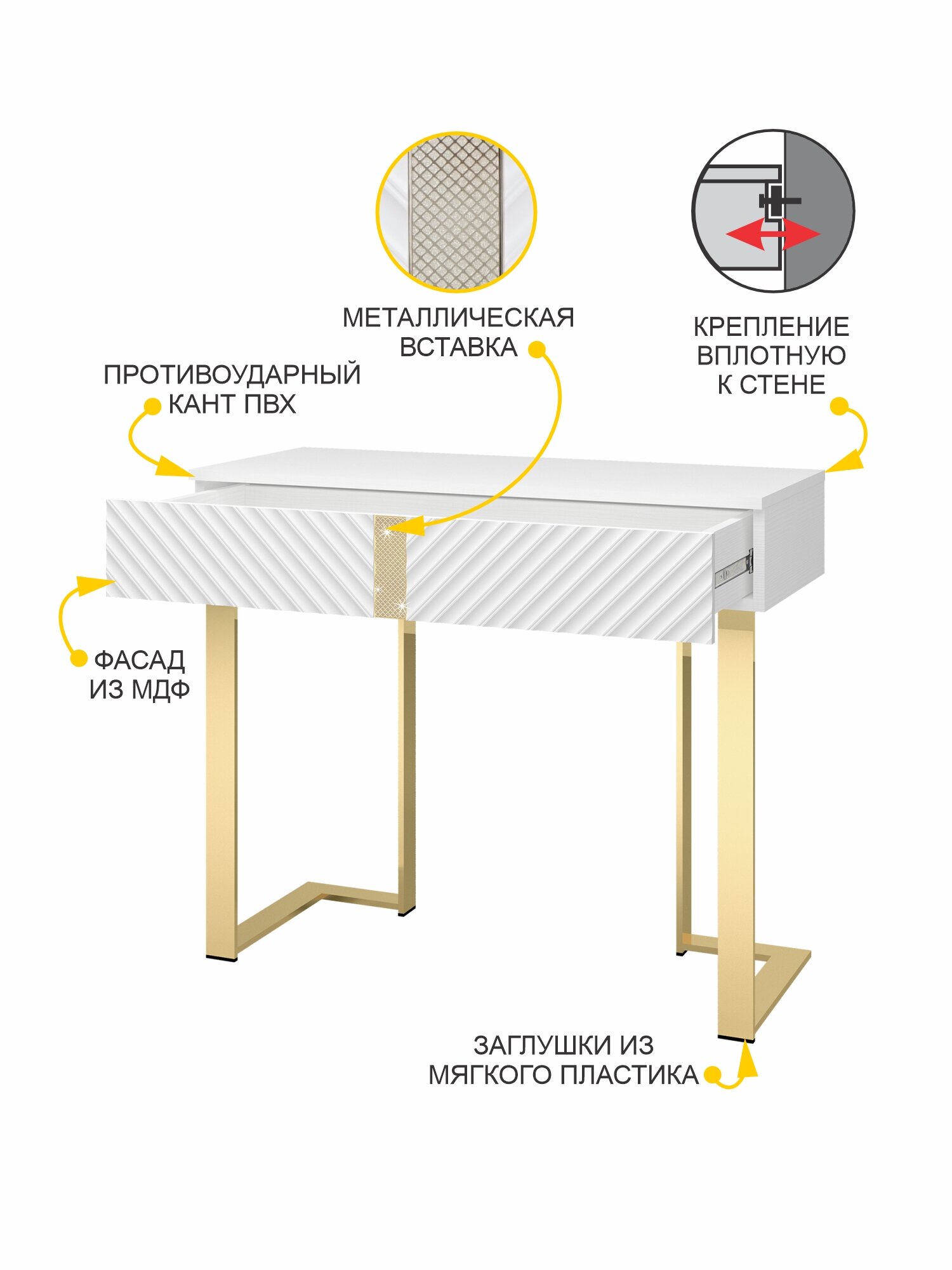 МЕТАЛЛИЧЕСКАЯ ВСТАВКА

КРЕПЛЕНИЕ ВПЛОТНУЮ К СТЕНЕ

ПРОТИВОУДАРНЫЙ КАНТ ПВХ

ФАСАД ИЗ МДФ

ЗАГЛУШКИ ИЗ МЯГКОГО ПЛАСТИКА