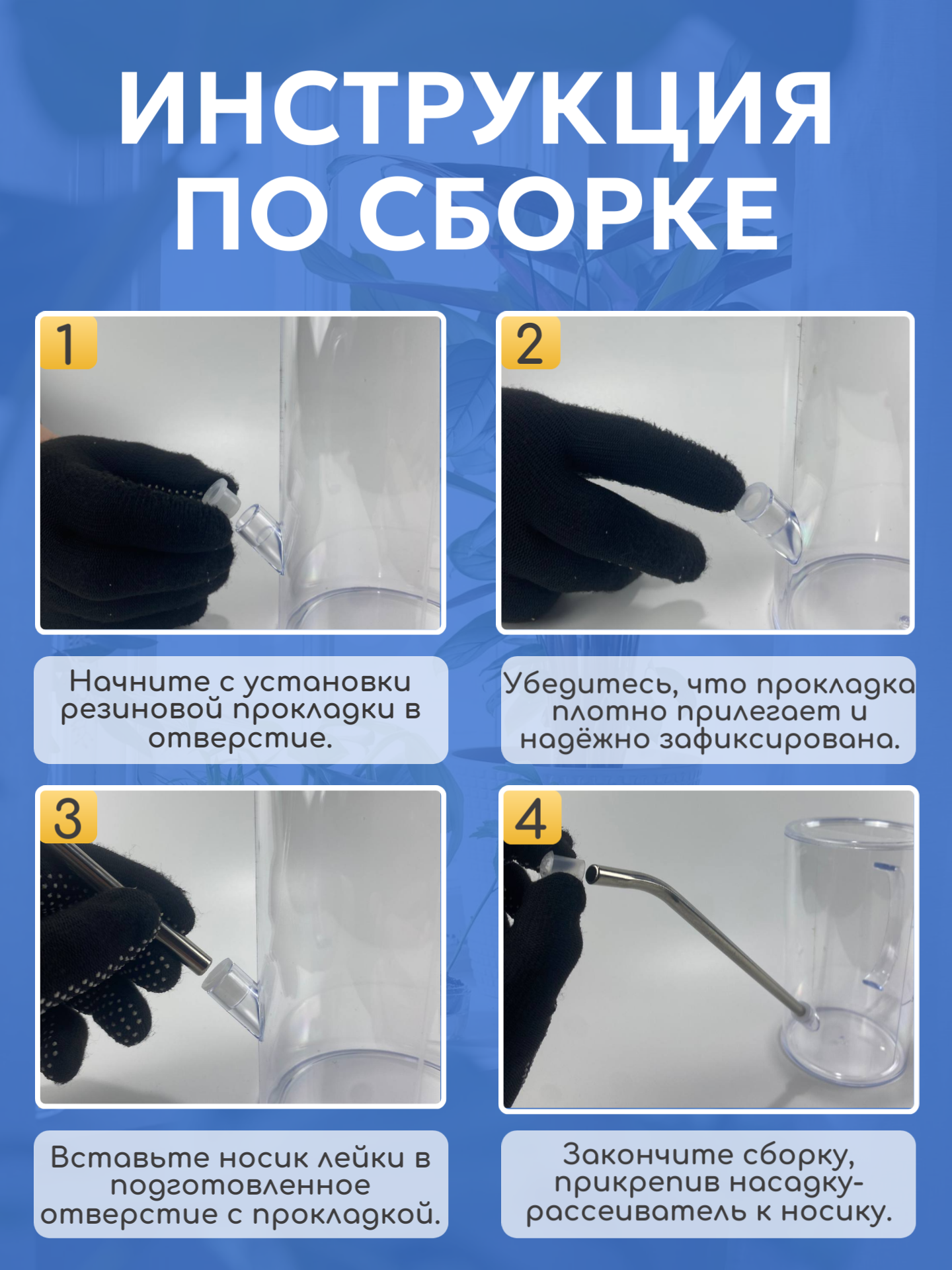 ИНСТРУКЦИЯ ПО СБОРКЕ

1

Начните с установки резиновой прокладки в отверстие.

2

Убедитесь, что прокладка плотно прилегает и надёжно зафиксирована.

3

Вставьте носик лейки в подготовленное отверстие с прокладкой.

4

Закончите сборку, прикрепив насадку-рассеиватель к носику.