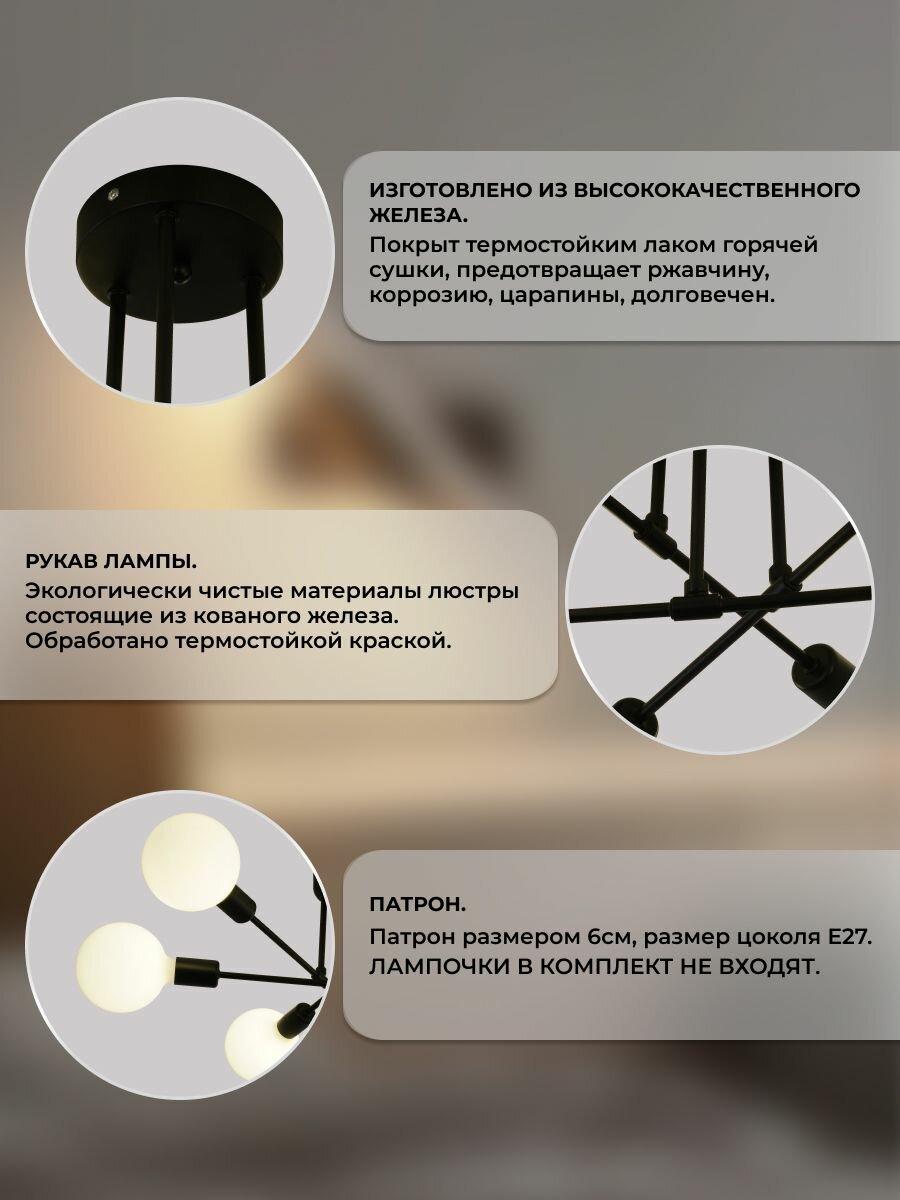 ИЗГОТОВЛЕНО ИЗ ВЫСОКОКАЧЕСТВЕННОГО ЖЕЛЕЗА.
Покрыт термостойким лаком горячей сушки, предотвращает ржавчину, коррозию, царапины, долговечен.

РУКАВ ЛАМПЫ.
Экологически чистые материалы люстры состоящие из кованого железа. Обработано термостойкой краской.

ПАТРОН.
Патрон размером 6см, размер цоколя E27. ЛАМПОЧКИ В КОМПЛЕКТ НЕ ВХОДЯТ.