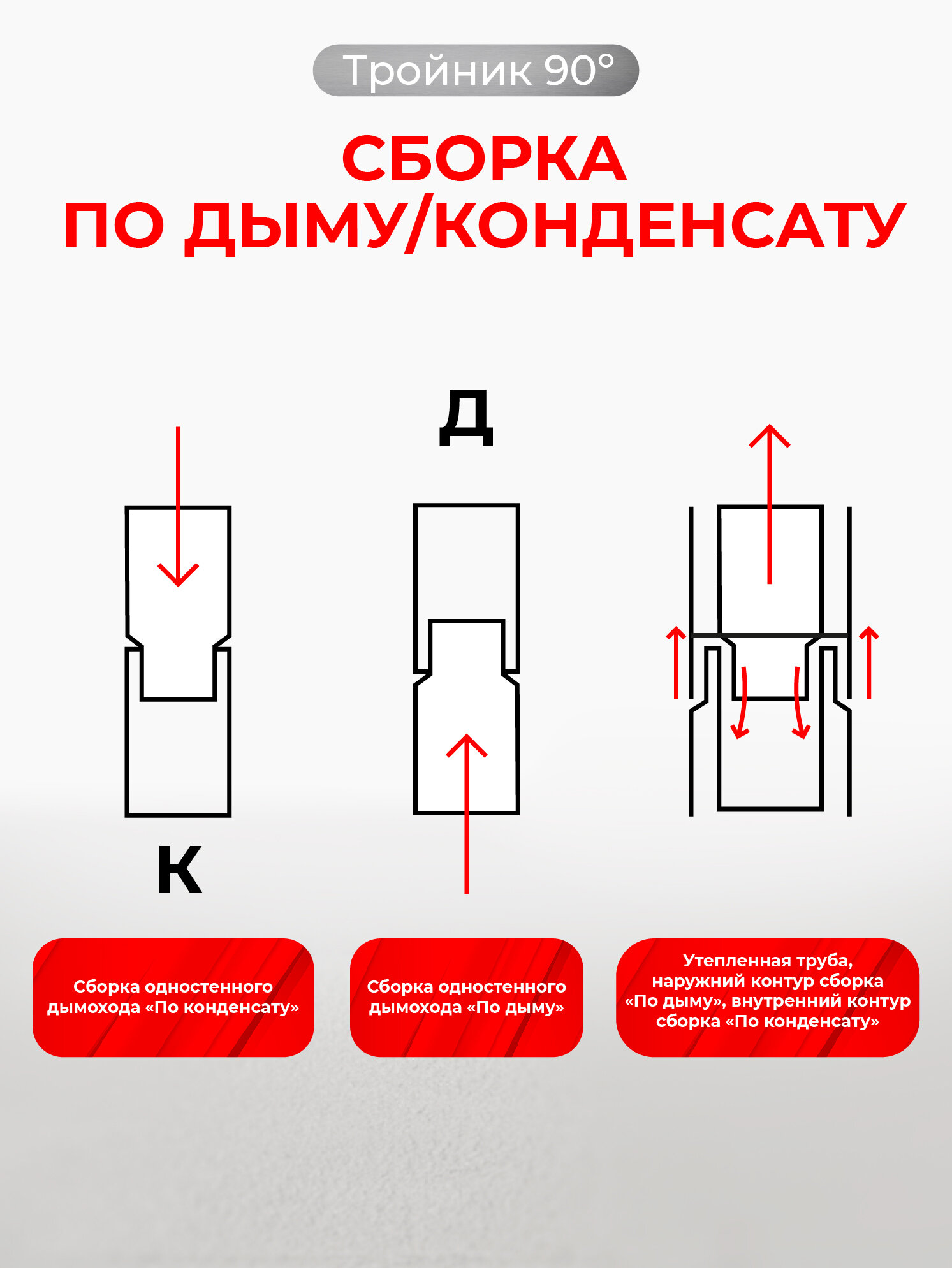 Тройник 90°

СБОРКА
ПО ДЫМУ/КОНДЕНСАТУ

Д

К

Сборка одностенного дымохода «По конденсату»

Сборка одностенного дымохода «По дыму»

Утепленная труба, наружний контур сборка «По дыму», внутренний контур сборка «По конденсату»