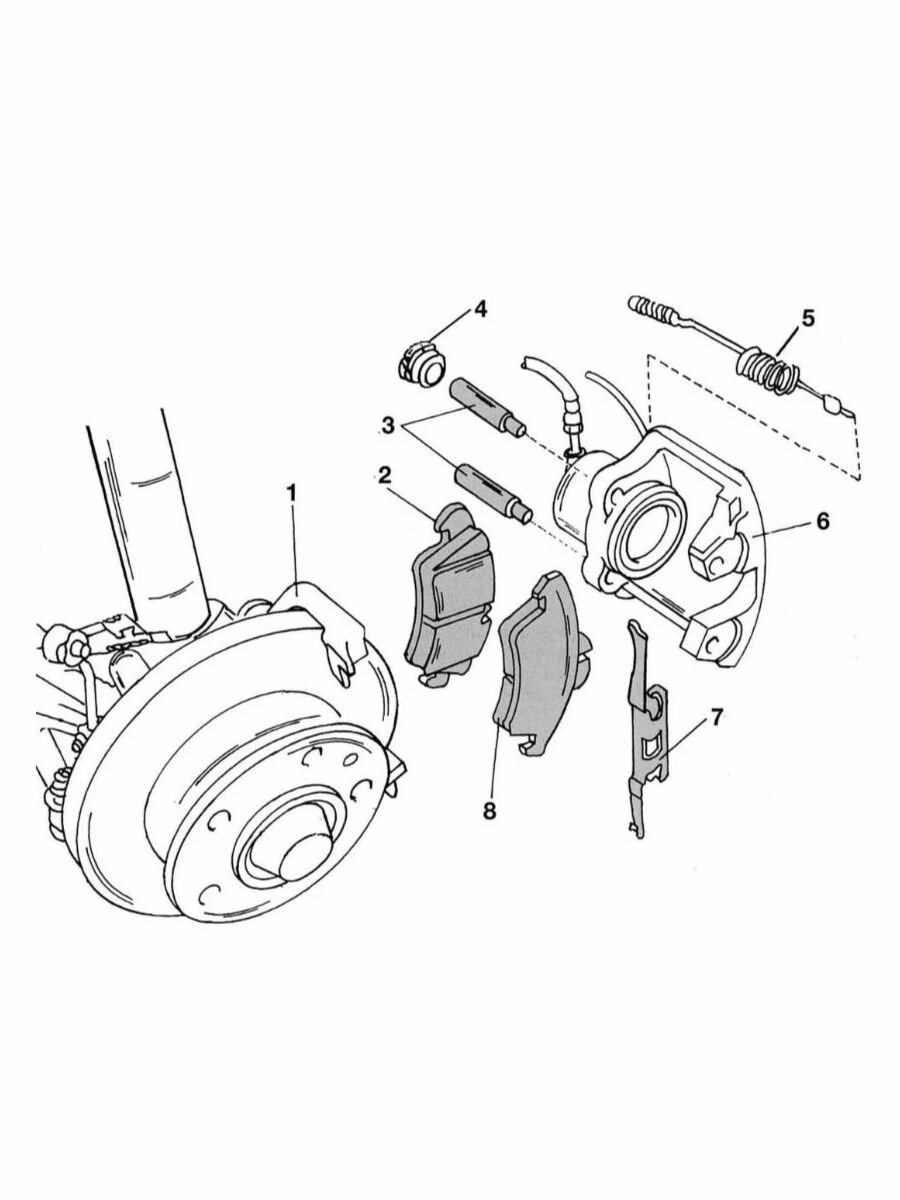 4
5
3
2
1
6
7
8