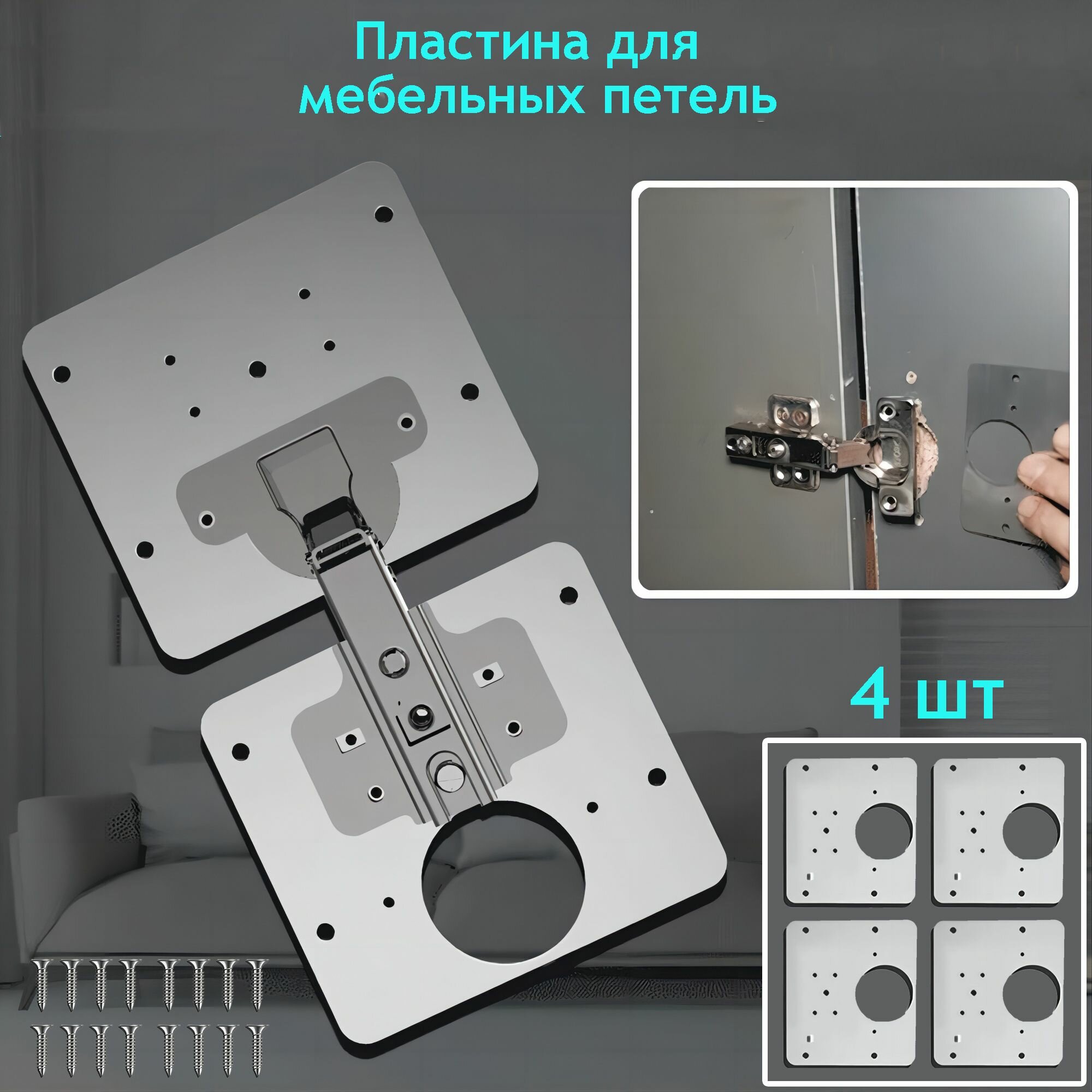 Пластина для мебельных петель

4 шт